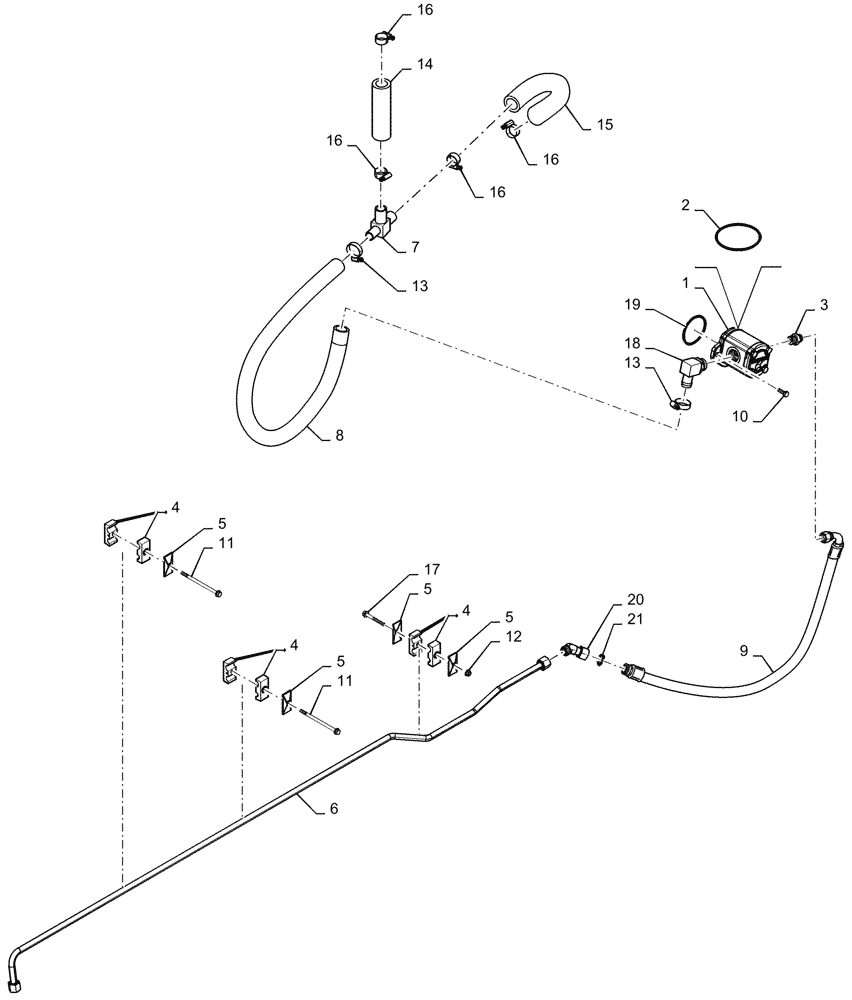 16
14
15
16
16
16
7
13
2
1
19
3
18
13
10
8
4
5
11
17
5
4
5
12
20
21
9
4
5
11
6