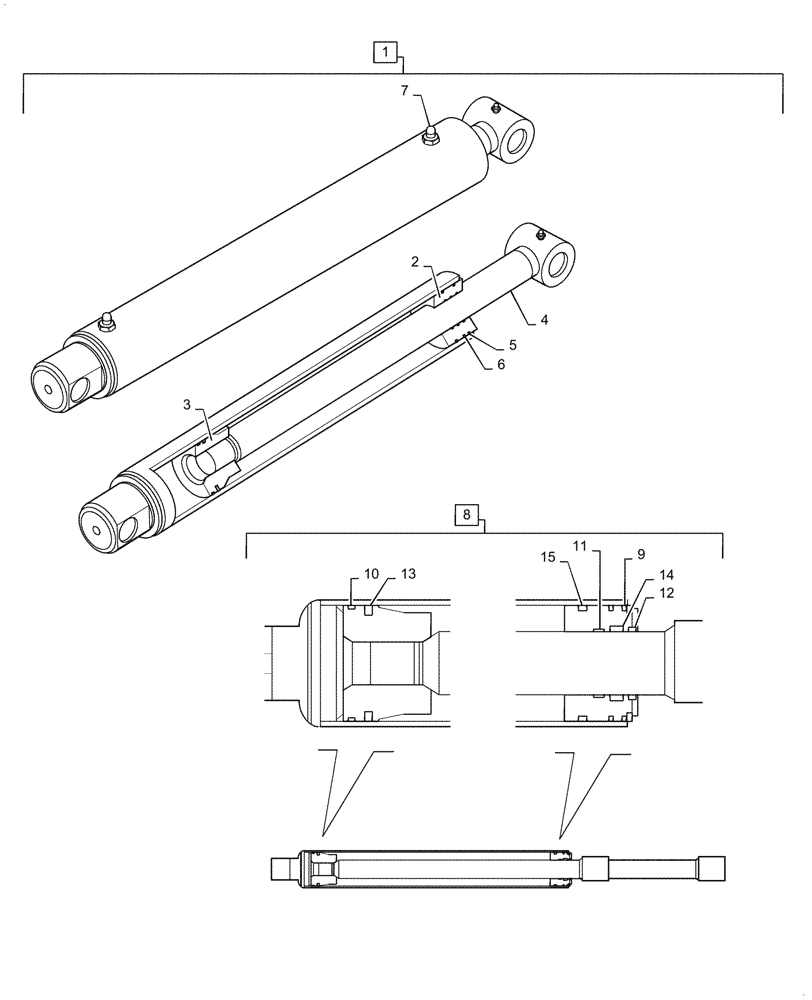 1
7
2
4
5
6
3
8
10
13
15
11
9
14
12