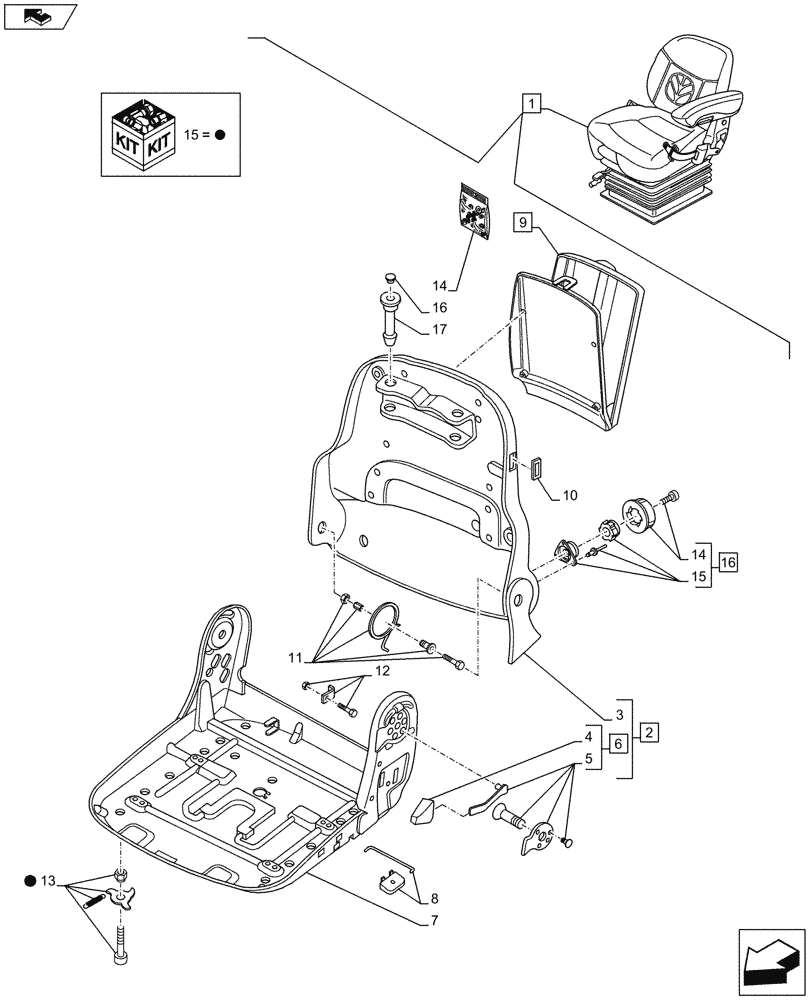 KIT KIT

15 = ●

1

9

14

16

17

10

14

15

16

11

12

3

4

5

6

2

● 13

8

7