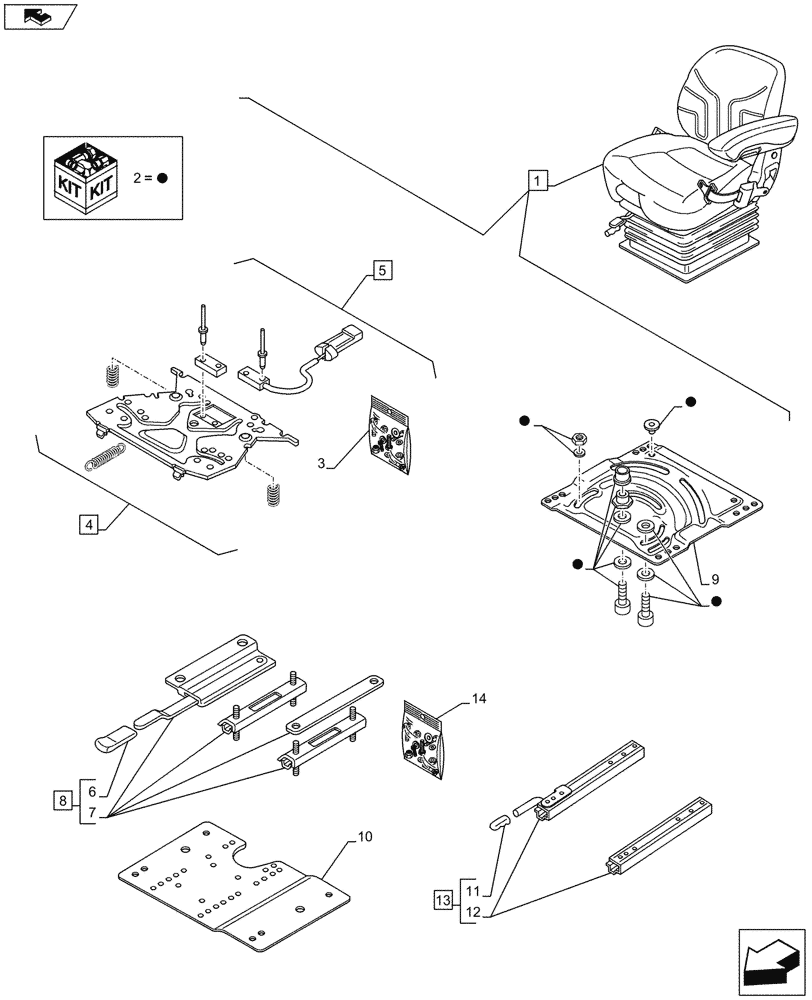 KIT KIT 2 = ●

1

5

3

4

9

14

8 6 7

10

13 11 12