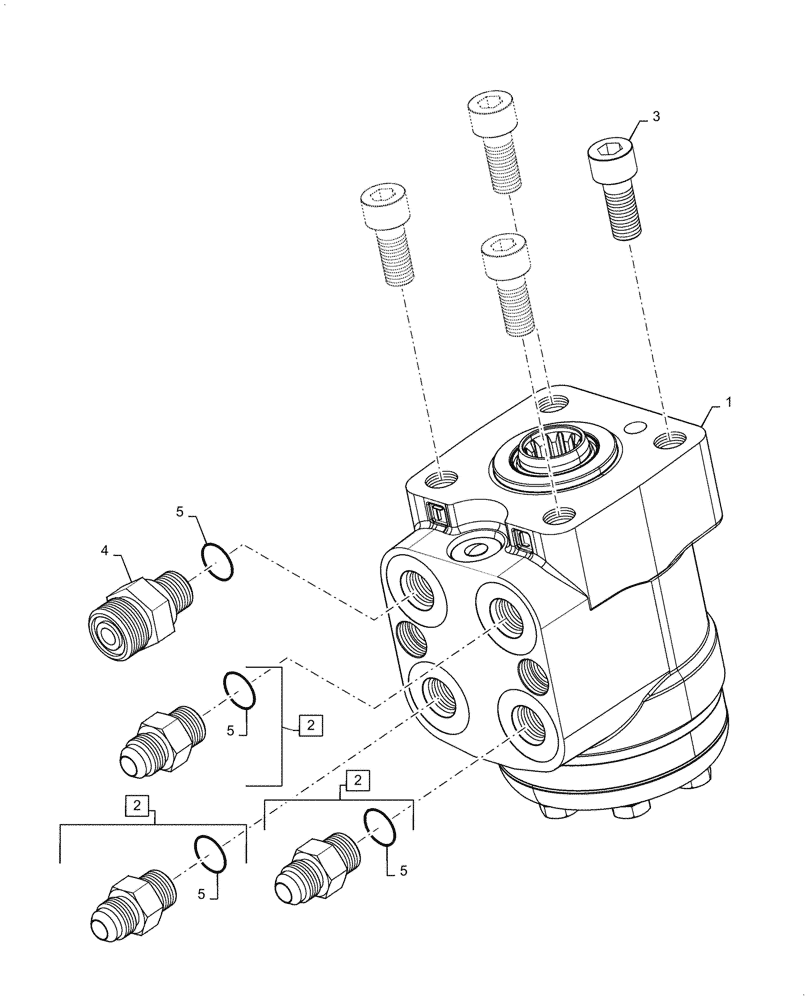 3
1
5
4
5
2
2
2
5
5