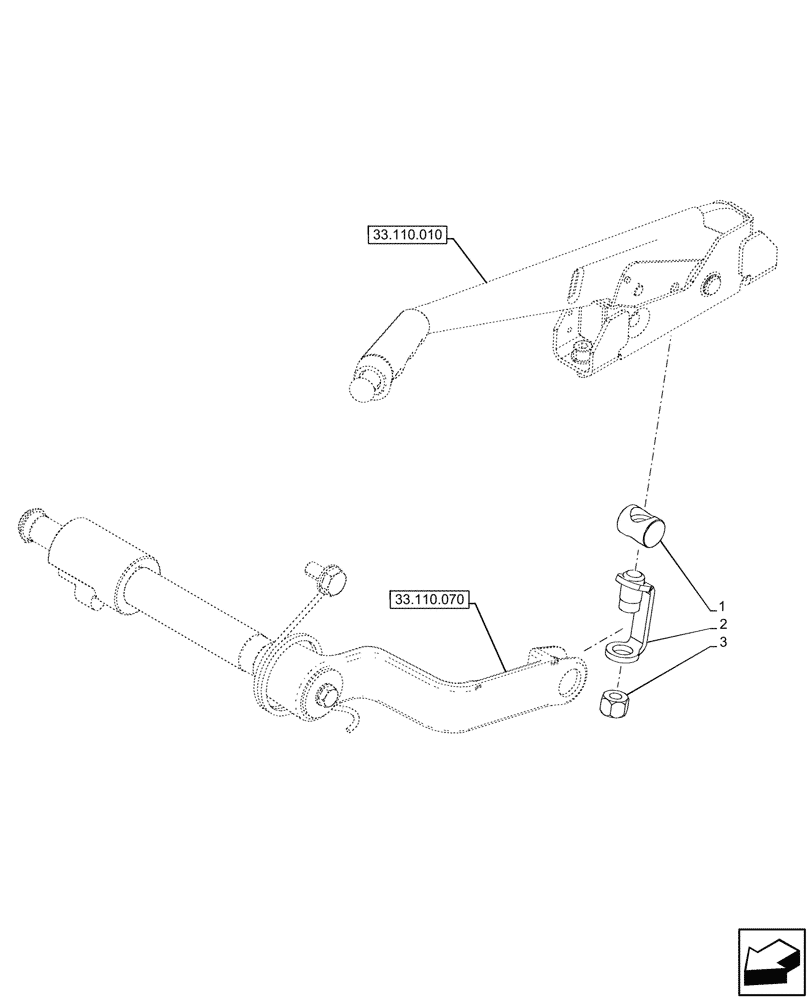 33.110.010

33.110.070

1

2

3