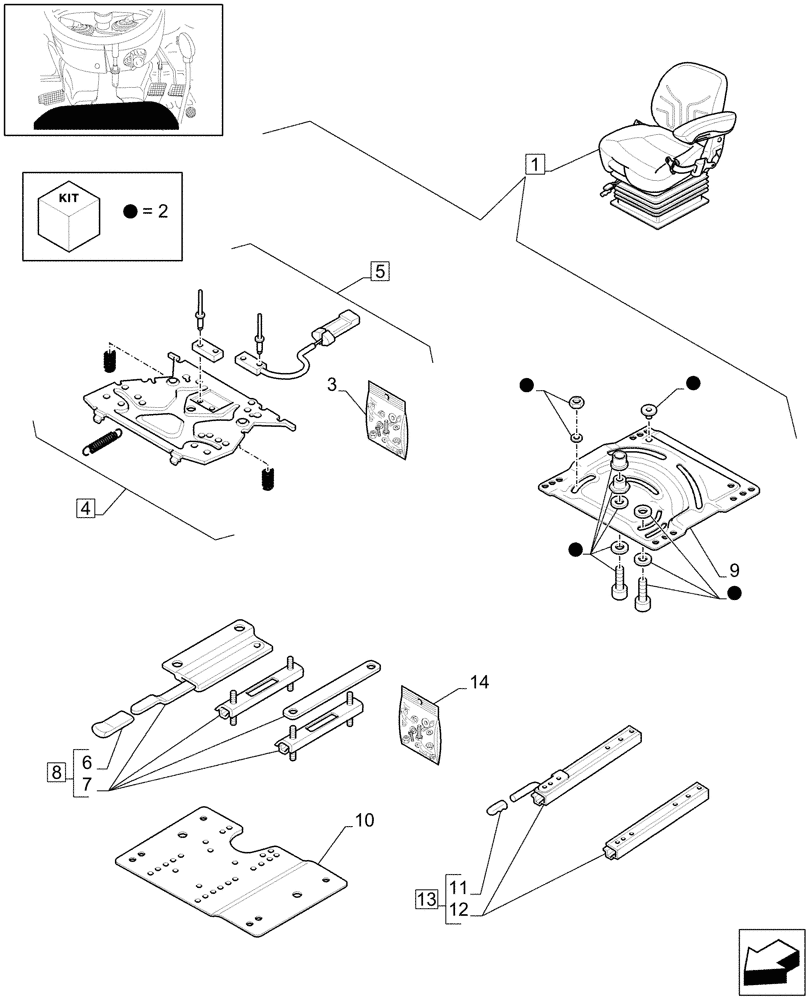 KIT
● = 2

1

5

3

4

9

14

8 6
7

10

13 11
12