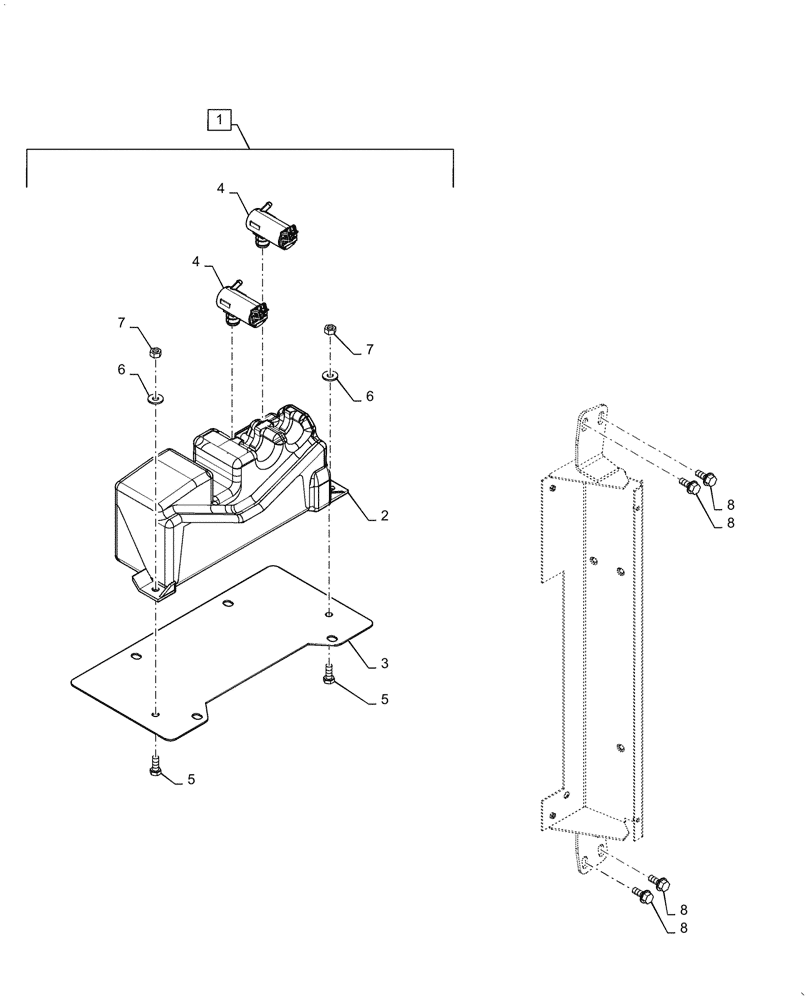 1
4
4
7
7
6
6
2
3
5
5
8
8
8
8