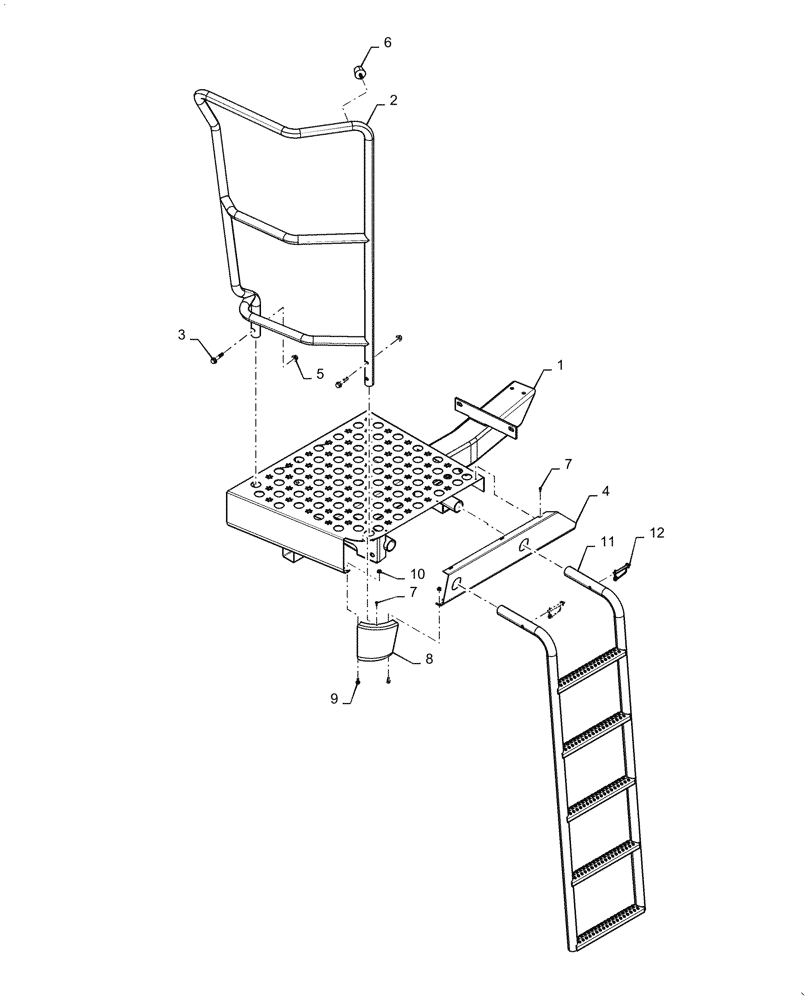 6
2
3
5
1
7
4
11
12
10
7
8
9