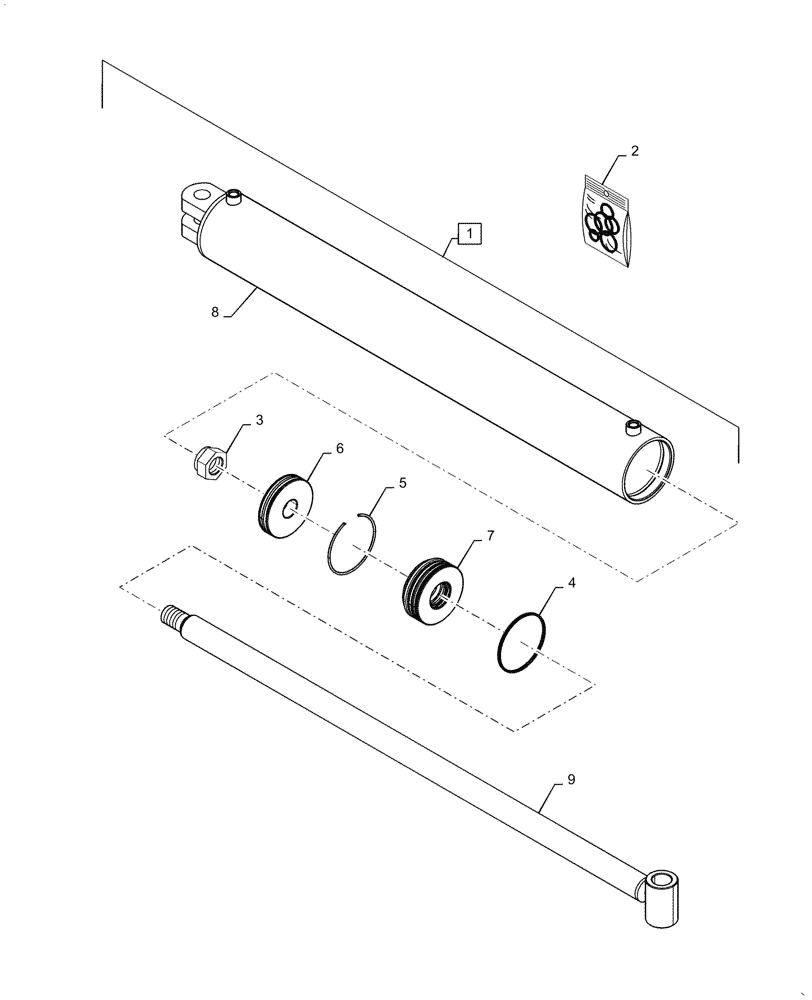 2

1

8

3

6

5

7

4

9