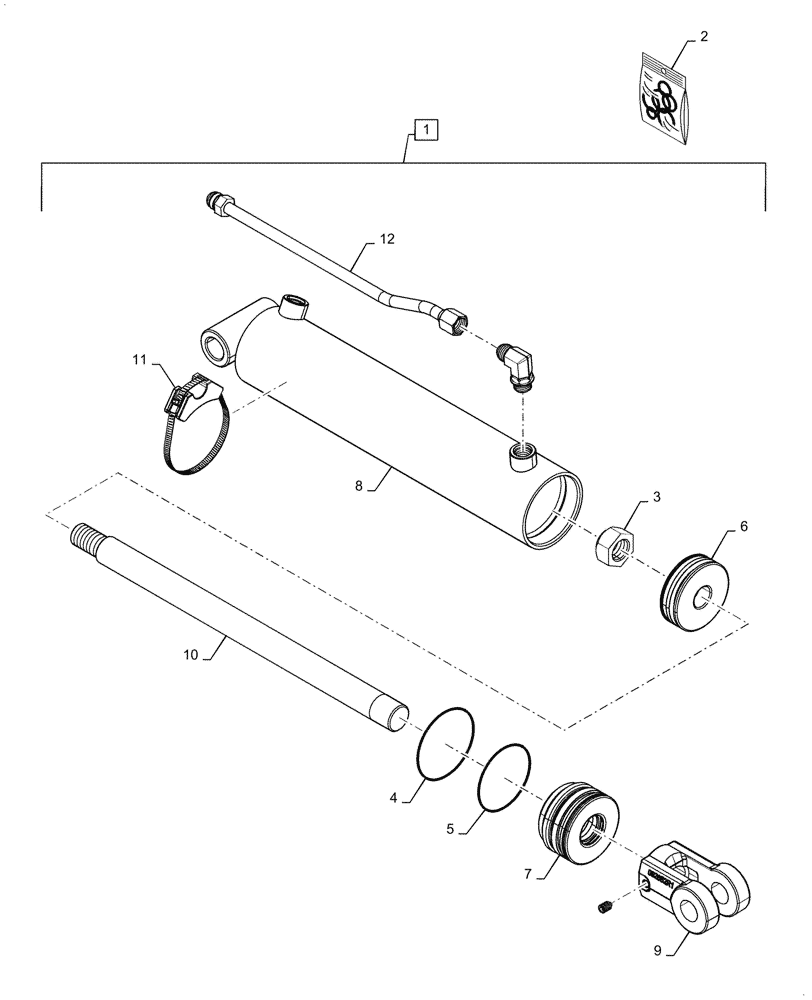 2
1
12
11
8
3
6
10
4
5
7
9