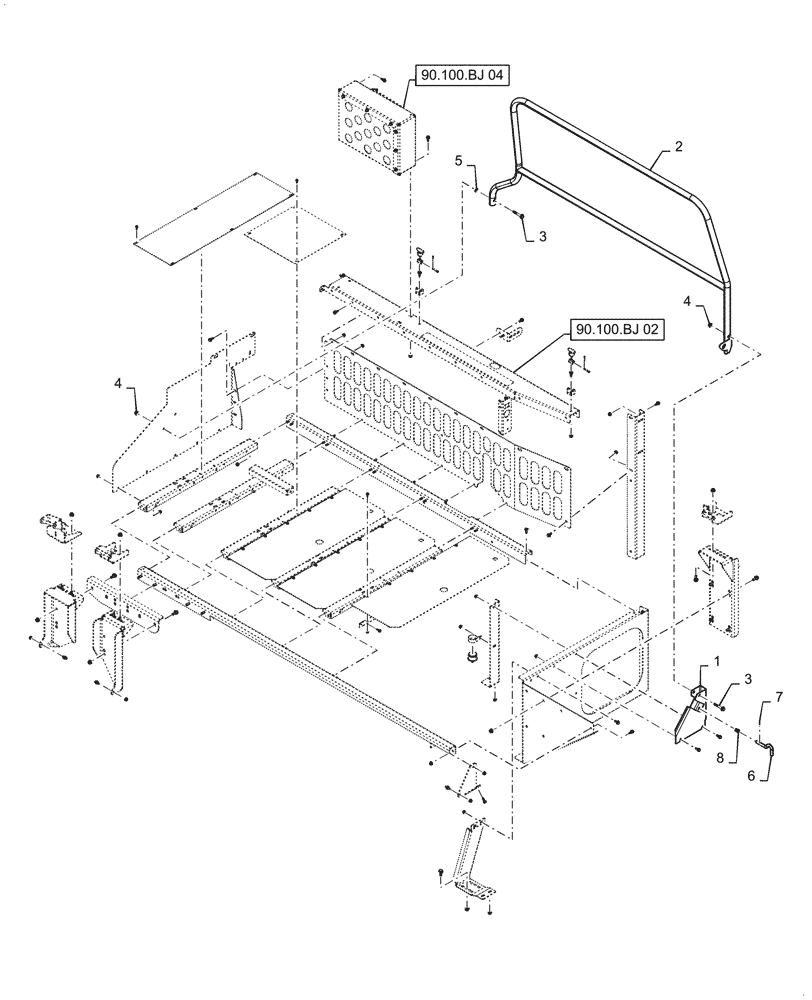 90.100.BJ 04

2

5

3

4

90.100.BJ 02

4

1

3

7

8

6