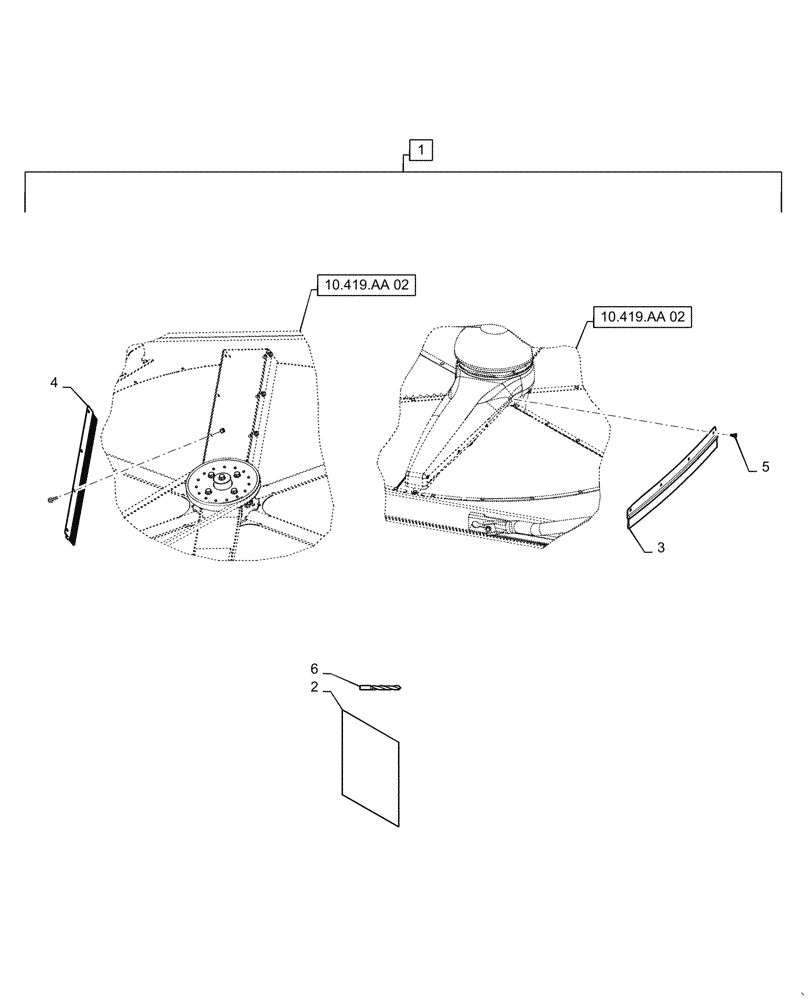 1

10.419.AA 02

10.419.AA 02

4

5

3

6

2