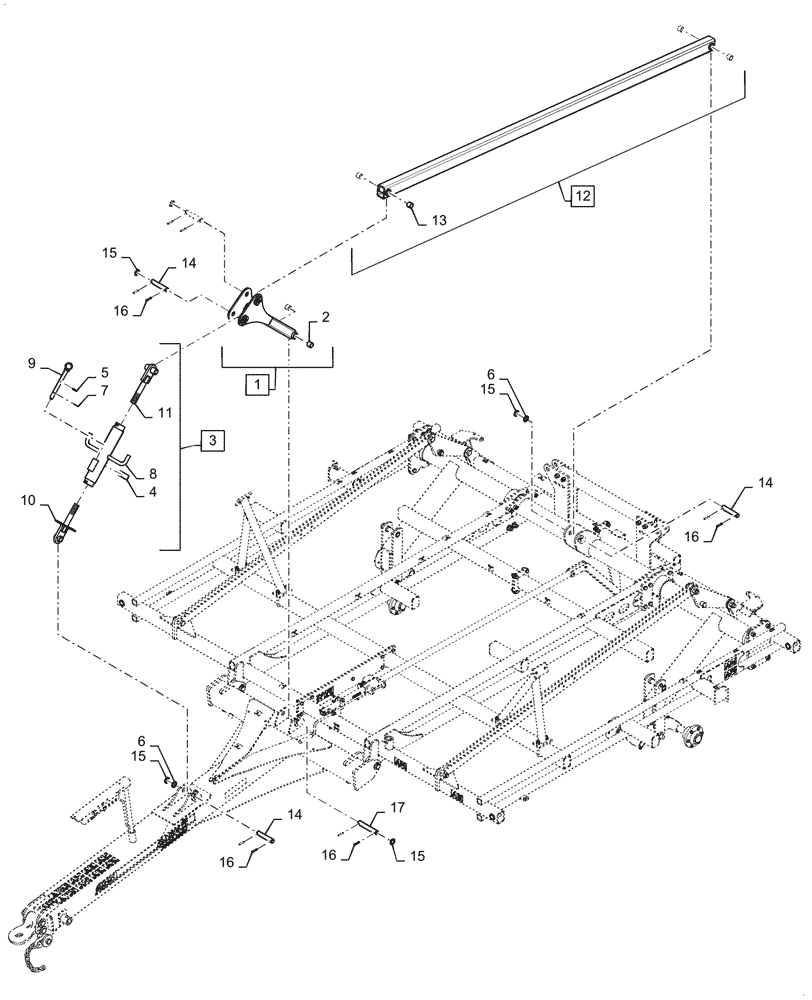 12
13
15
14
16
2
1
9
5
7
11
3
8
4
10
6
15
14
16
6
15
14
16
17
16
15