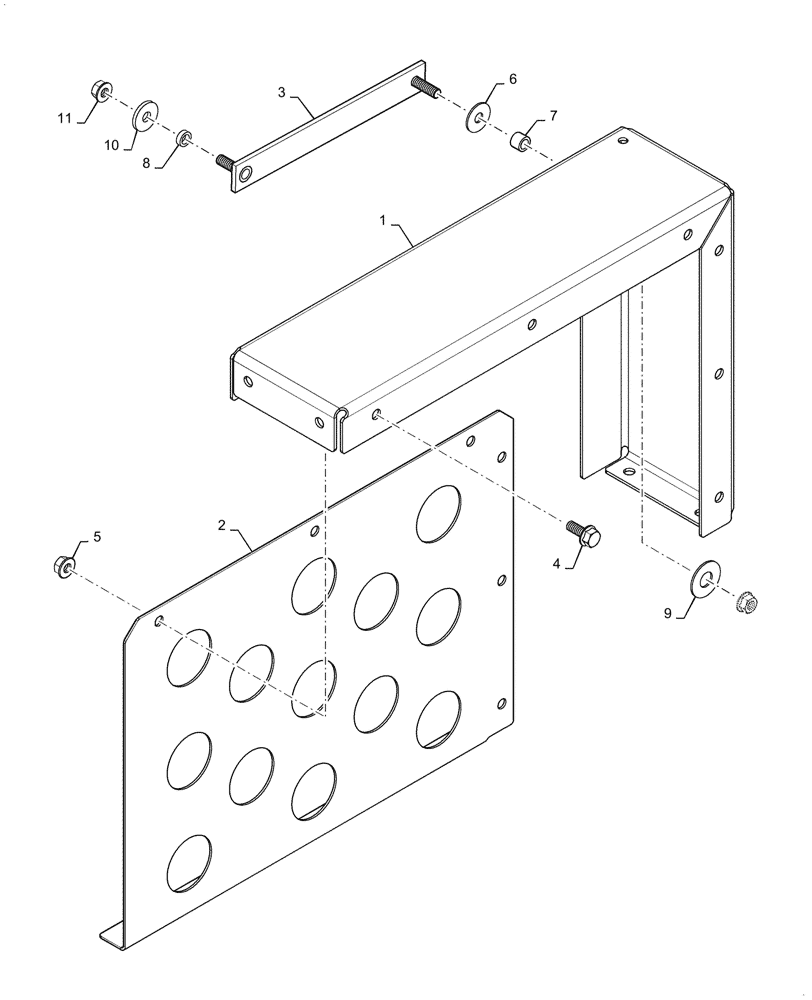 11
10
8
3
6
7
1
2
5
4
9