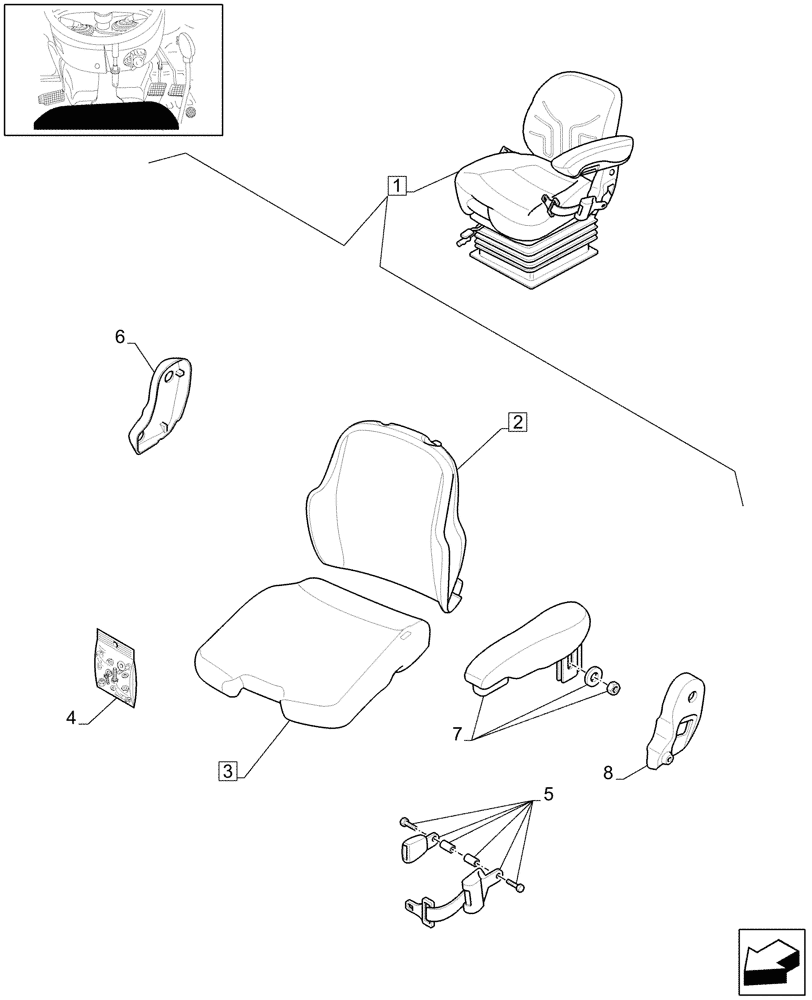 1
6
2
4
3
7
8
5