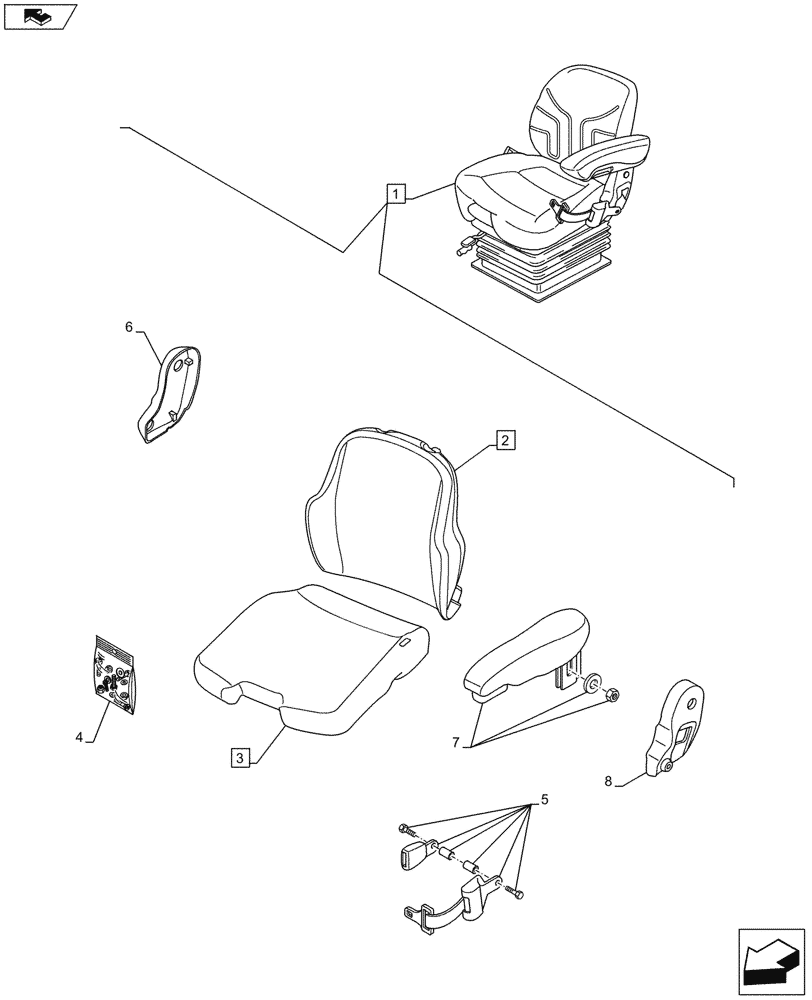 1
6
2
4
3
7
8
5