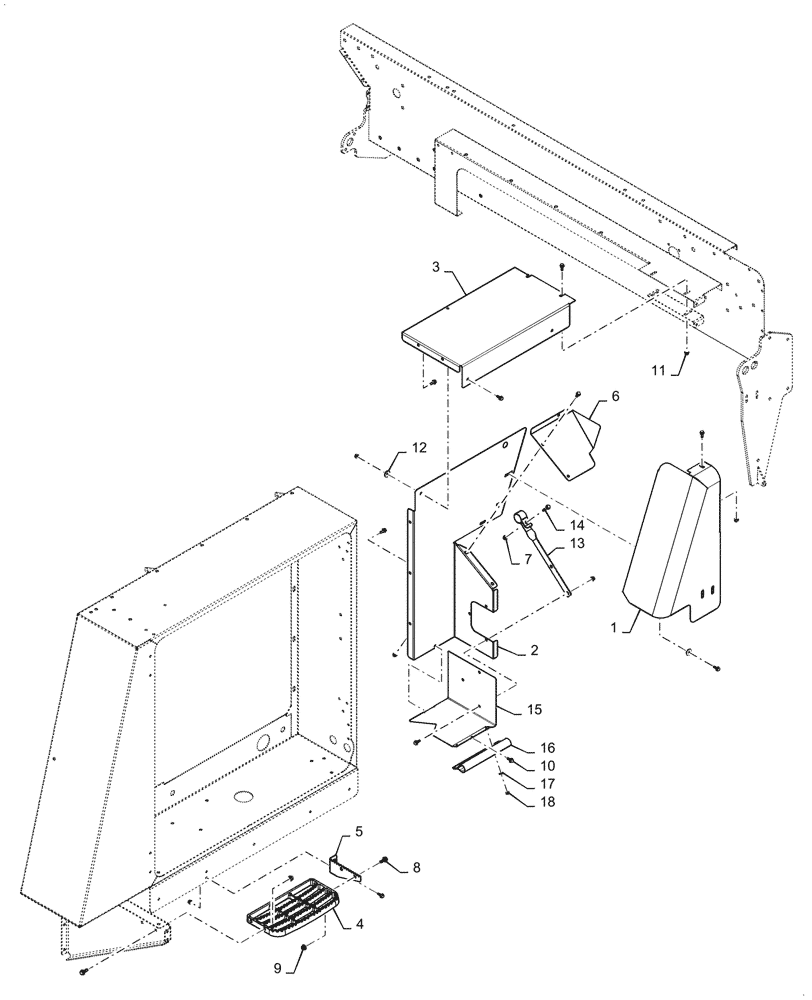 3
11
6
12
14
7
13
1
2
15
16
10
17
18
5
8
4
9