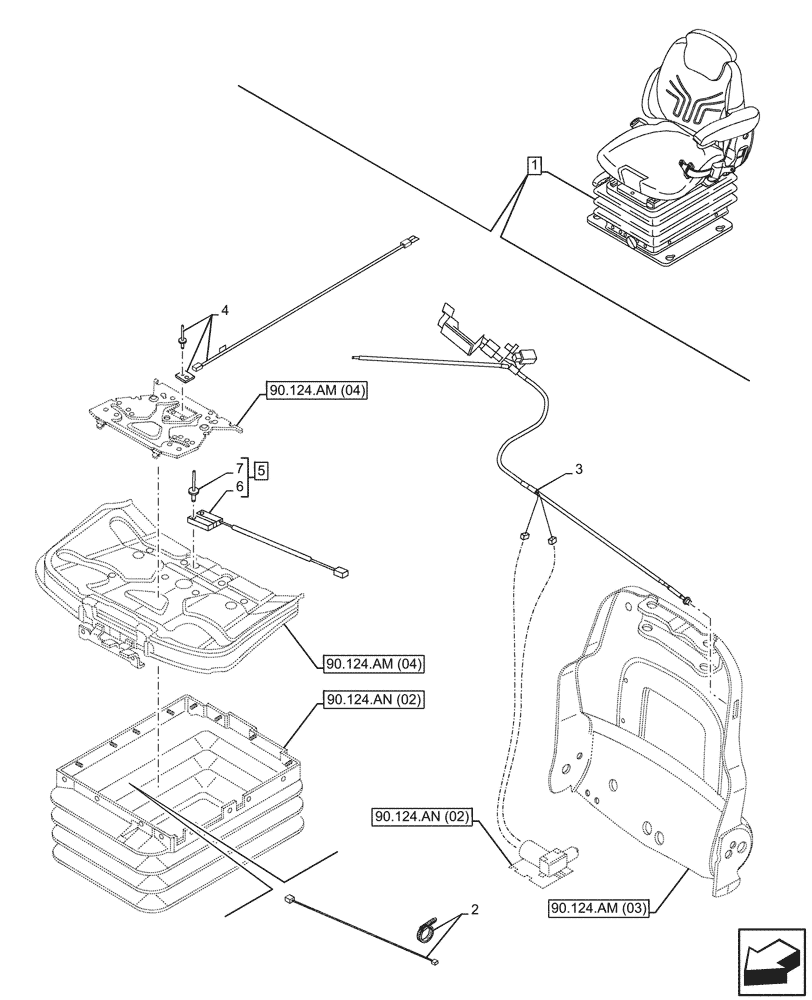 1

4

90.124.AM (04)

7
6
5

3

90.124.AM (04)

90.124.AN (02)

90.124.AN (02)

90.124.AM (03)

2