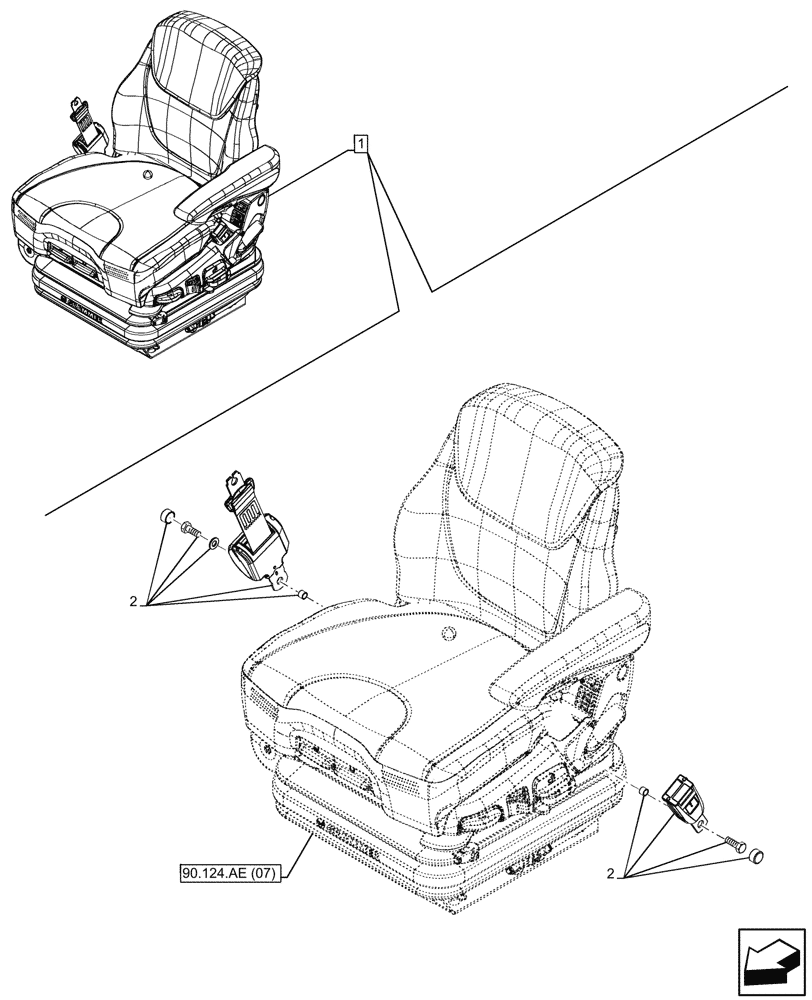 1

2

90.124.AE (07)

2