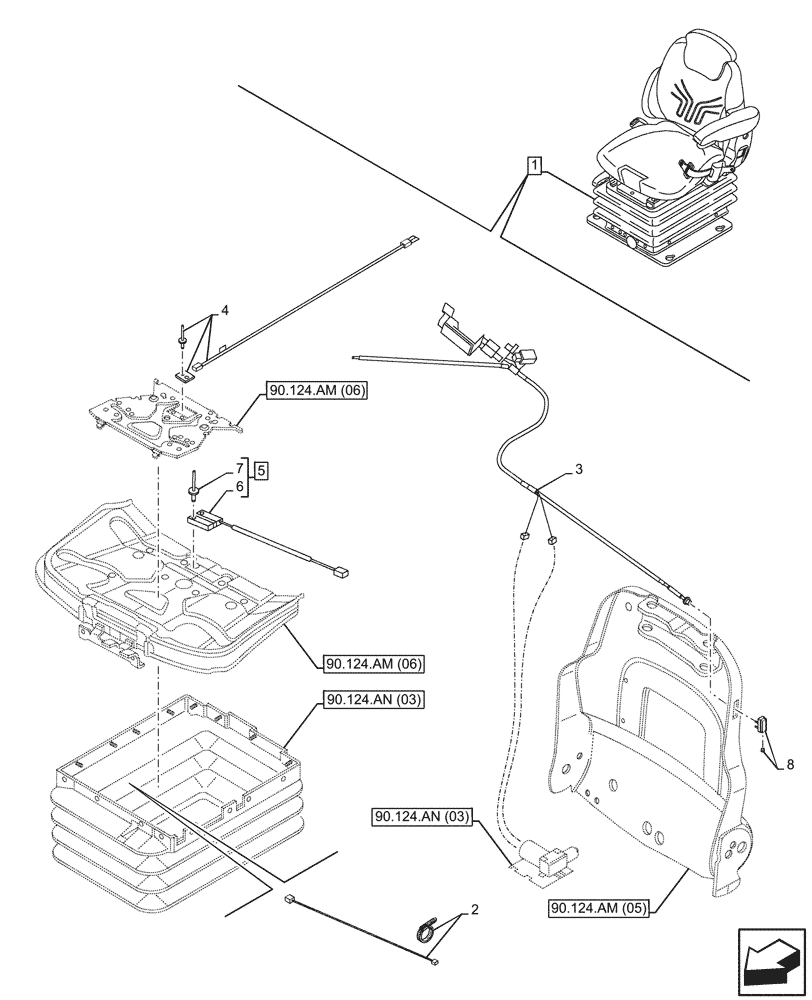 1

4

90.124.AM (06)

7
6

5

3

90.124.AM (06)

90.124.AN (03)

8

90.124.AN (03)

90.124.AM (05)

2