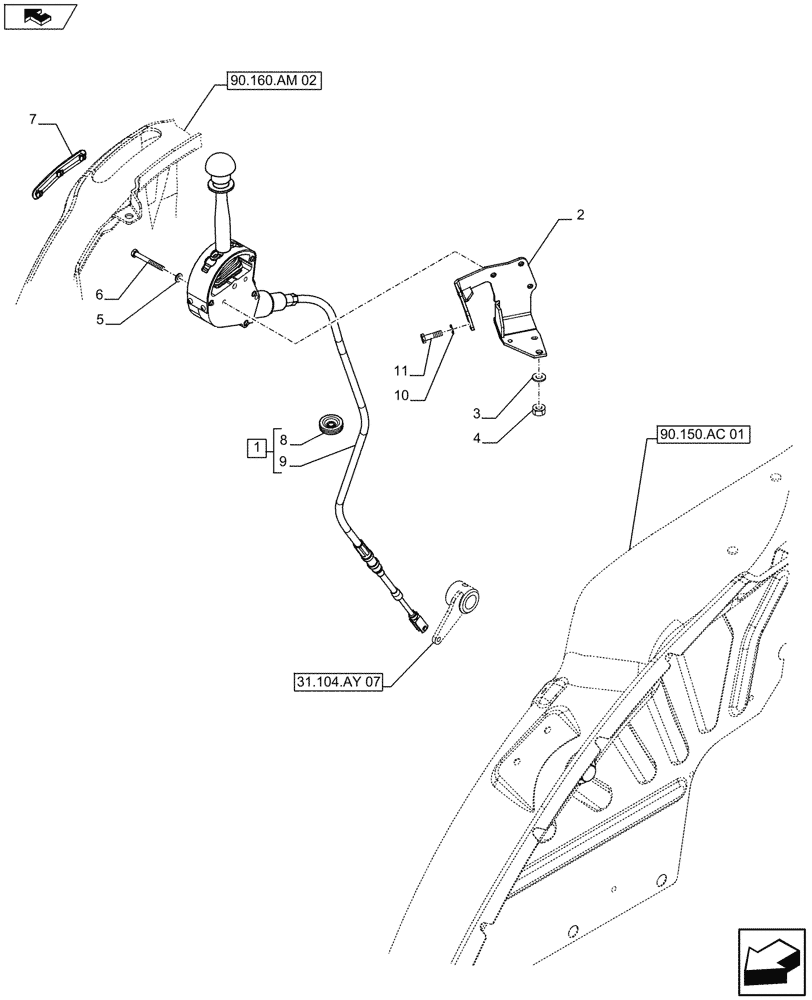 90.160.AM 02
7
6
5
2
11
10
3
4
1
8
9
90.150.AC 01
31.104.AY 07