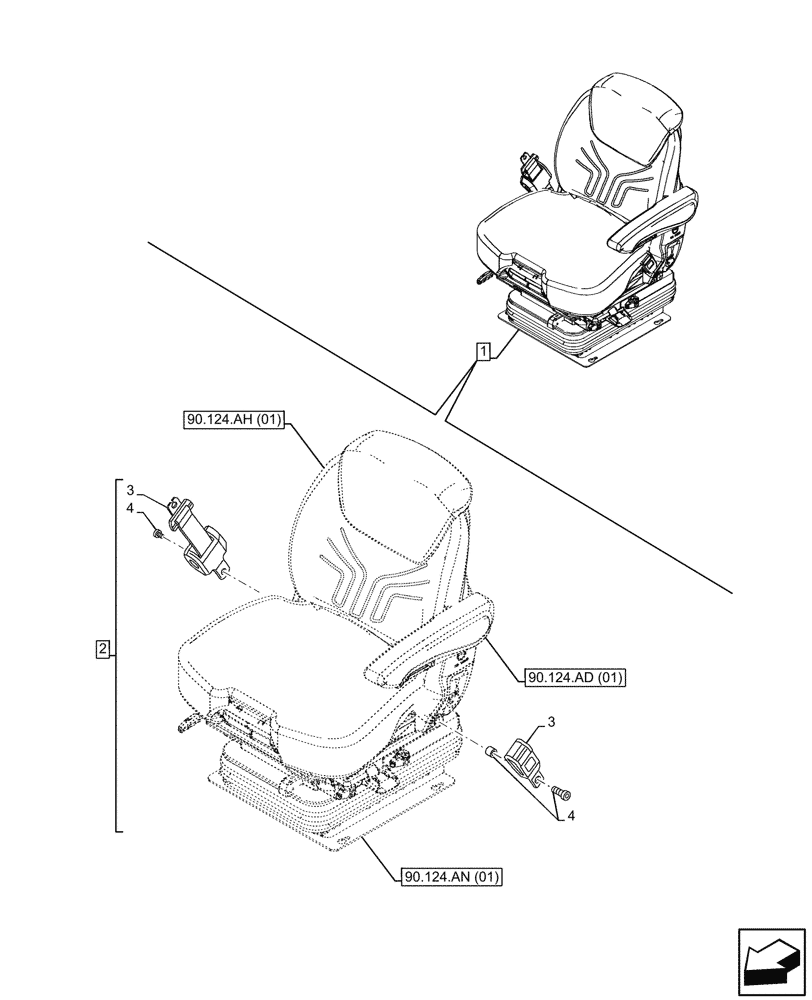 1

90.124.AH (01)

3
4

2

90.124.AD (01)

3

4

90.124.AN (01)