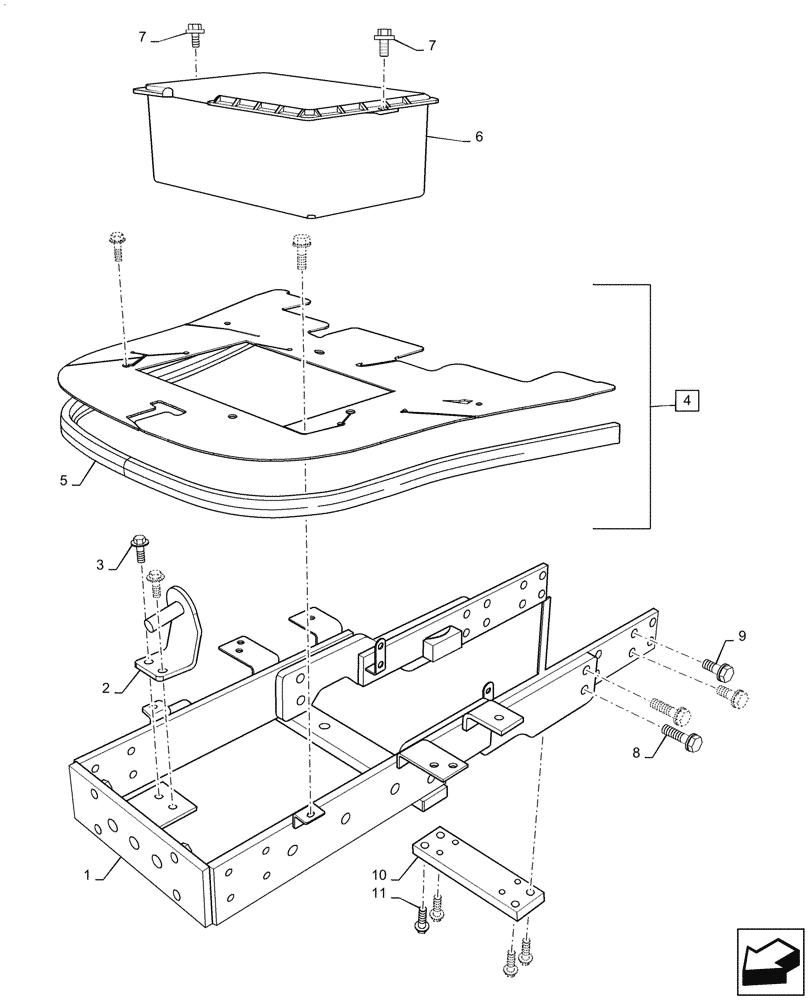 7
7
6
4
5
3
2
9
8
1
10
11