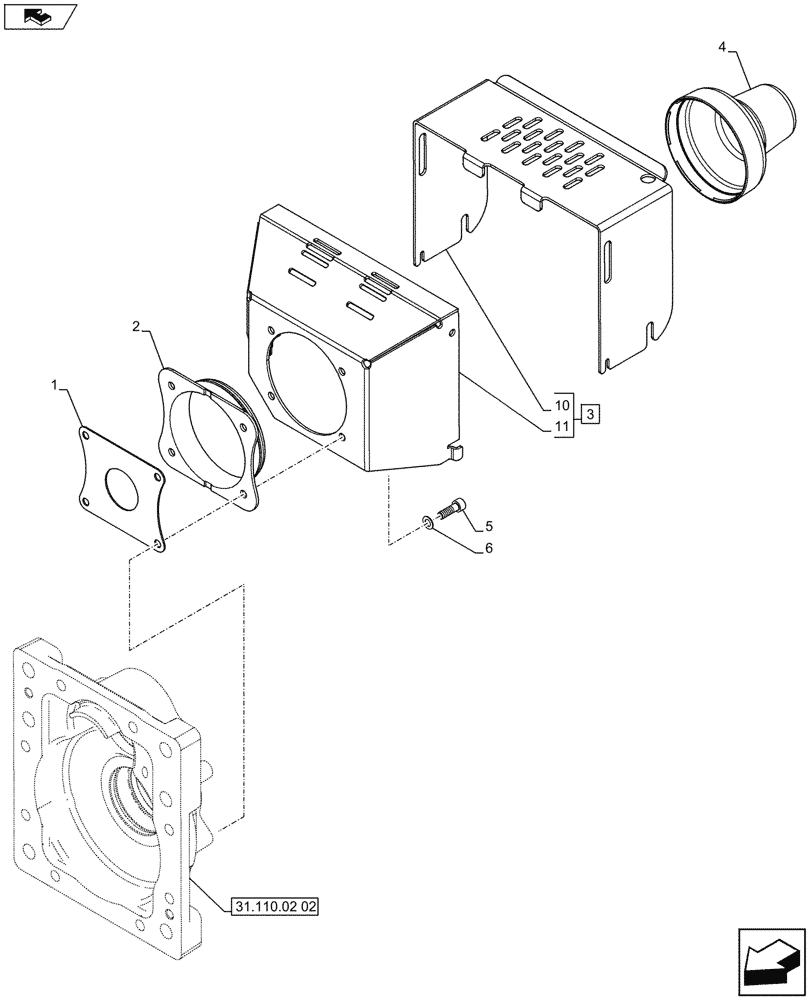 4

2

1

10
11
3

5
6

31.110.02 02