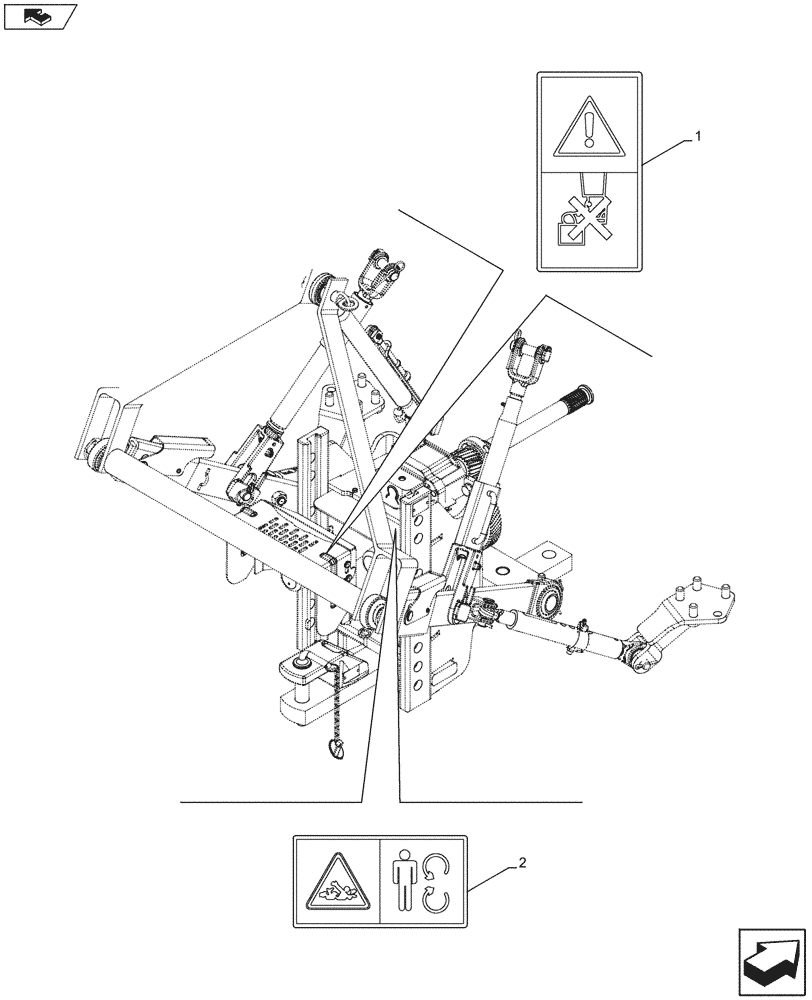 1

2