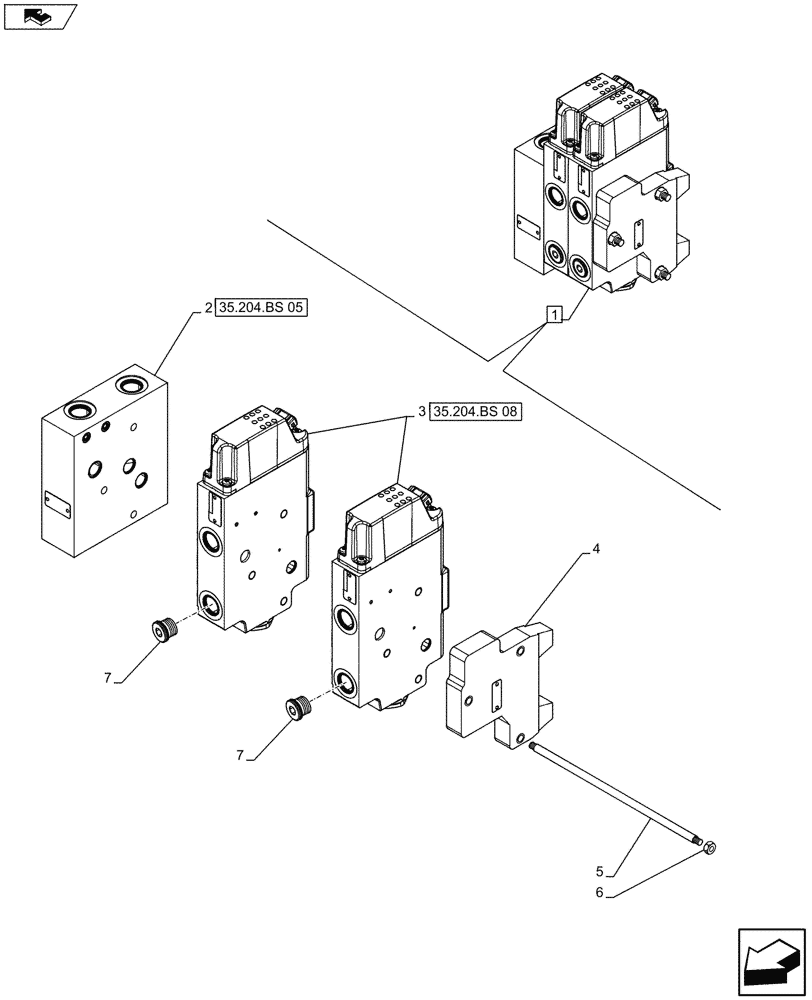 1

2 35.204.BS 05

3 35.204.BS 08

4

7

7

5

6