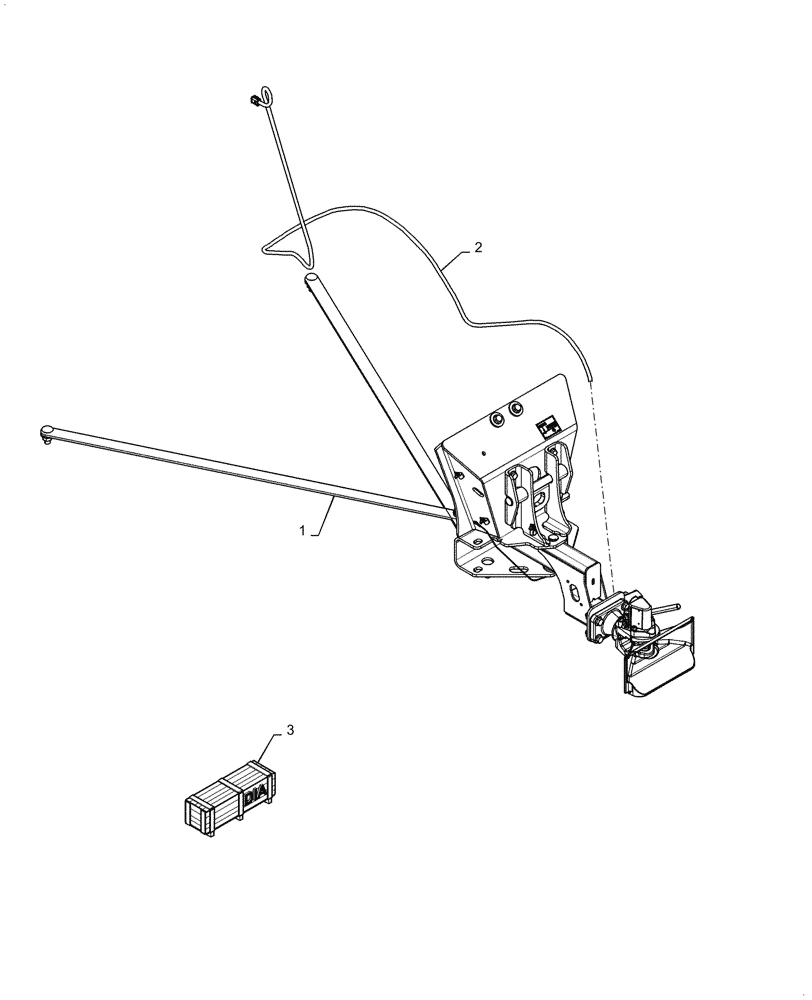 2

1

3

DIA