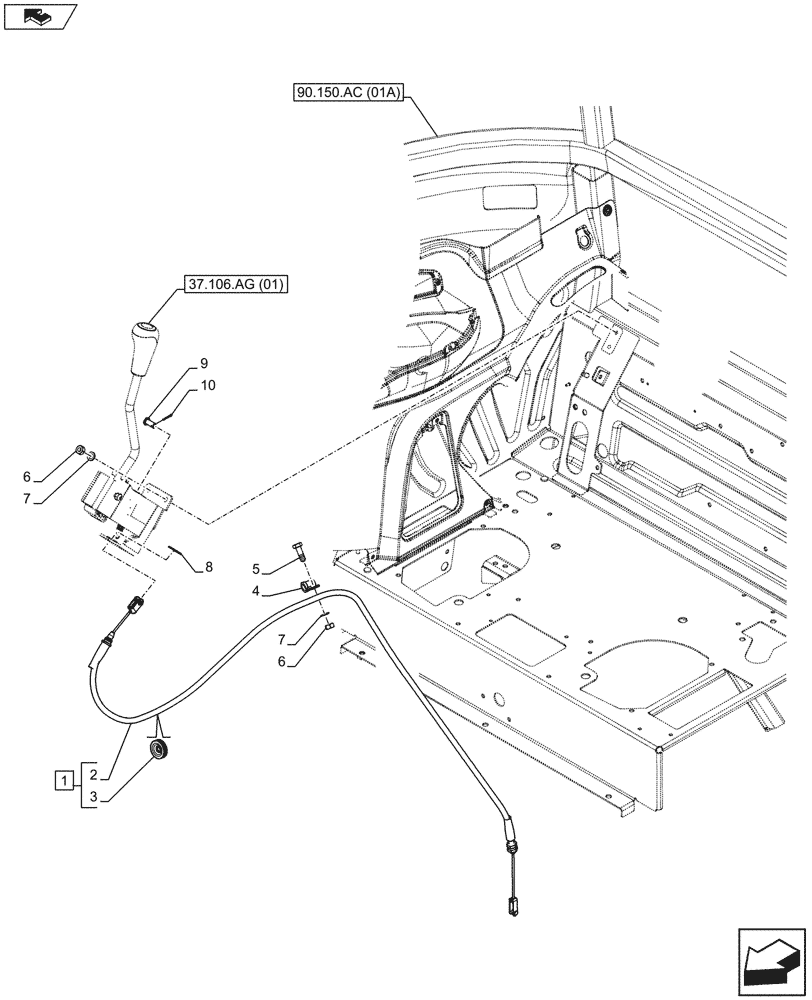 90.150.AC (01A)

37.106.AG (01)

9
10
6
7
8
5
4
7
6
1
2
3