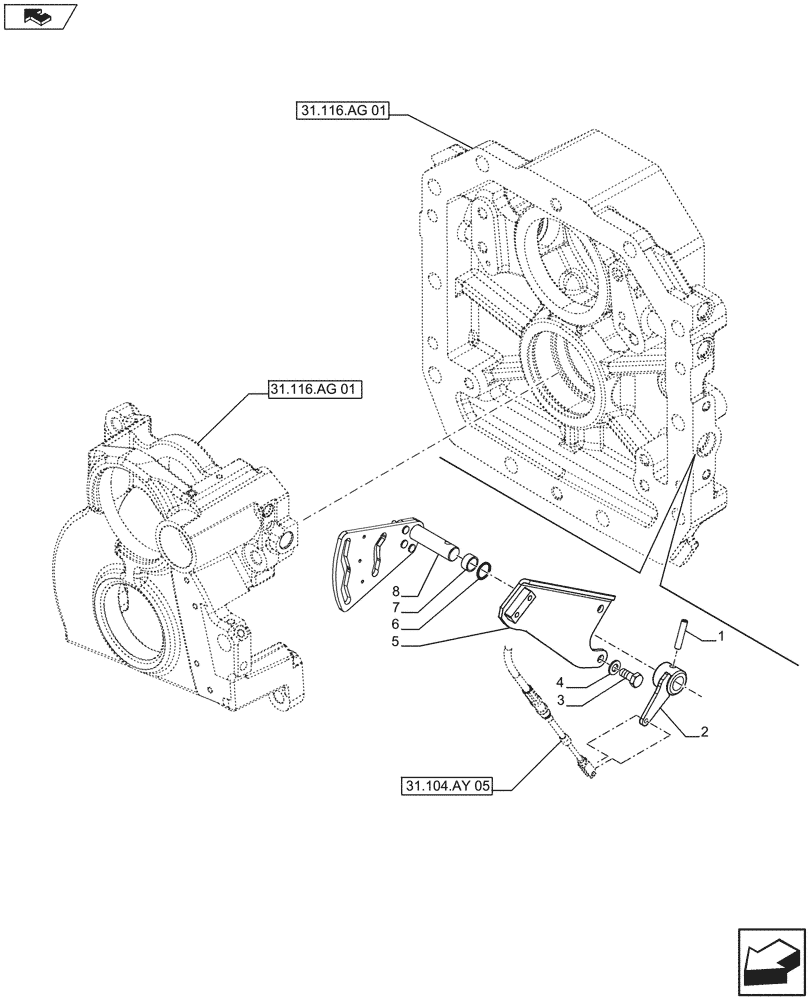 31.116.AG 01

31.116.AG 01

8
7
6
5
4
3
1
2

31.104.AY 05