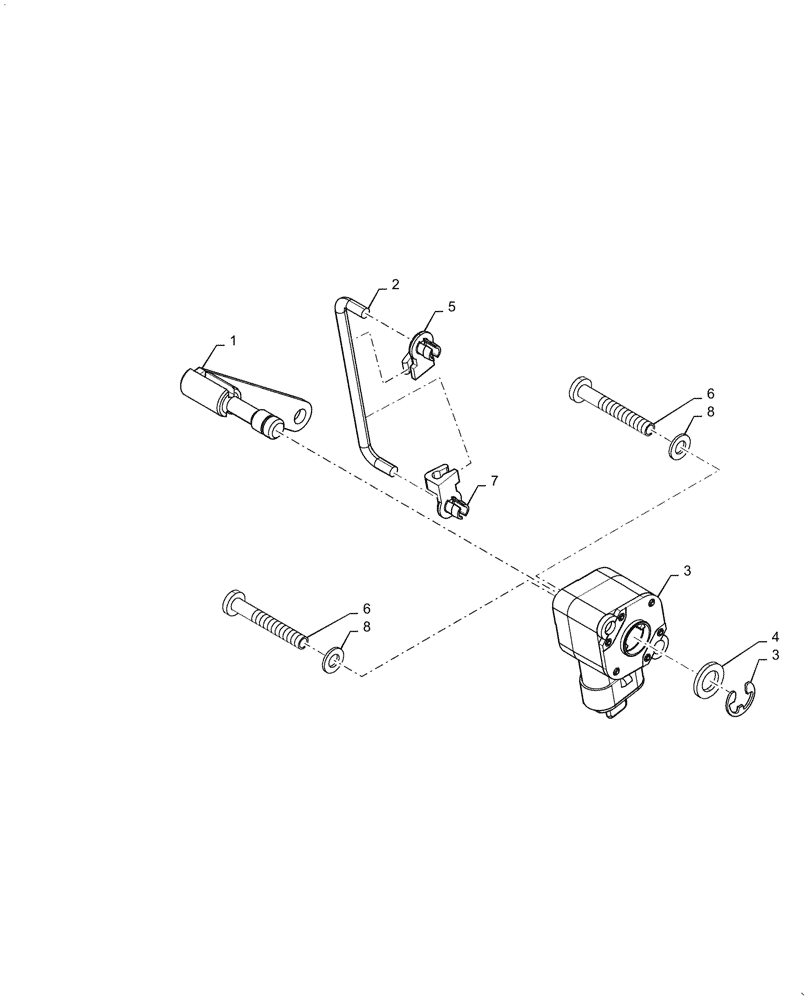 2
5
1
6
8
7
3
6
8
4
3