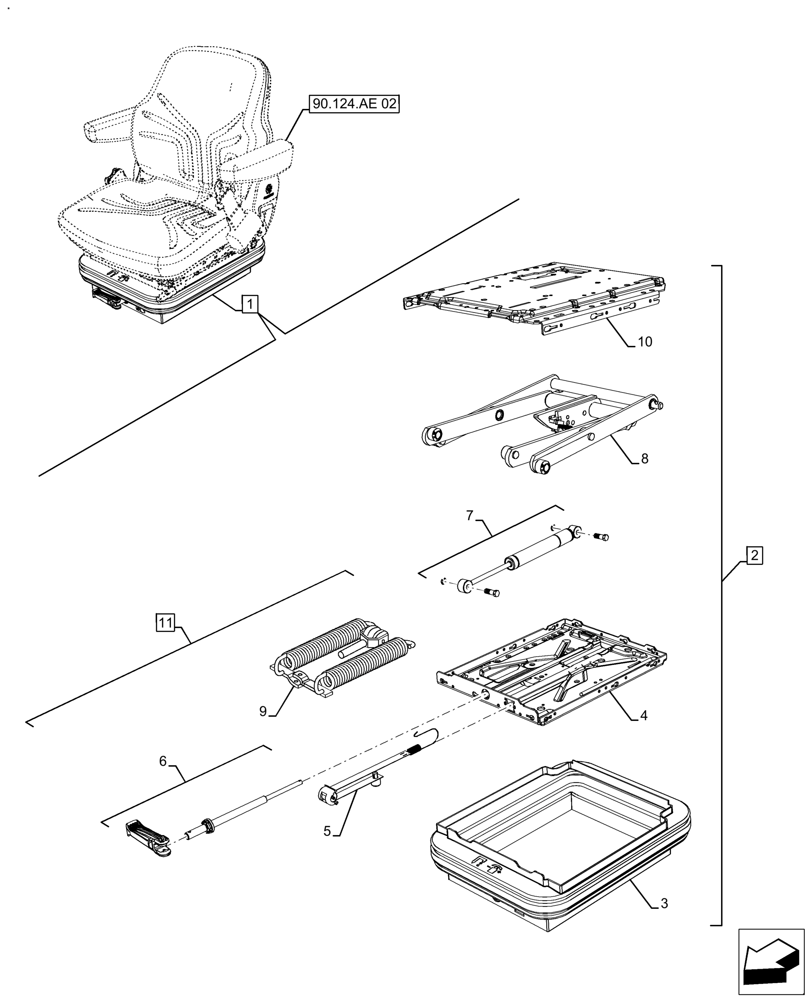 90.124.AE 02

1

10

8

7

2

11

9

4

6

5

3