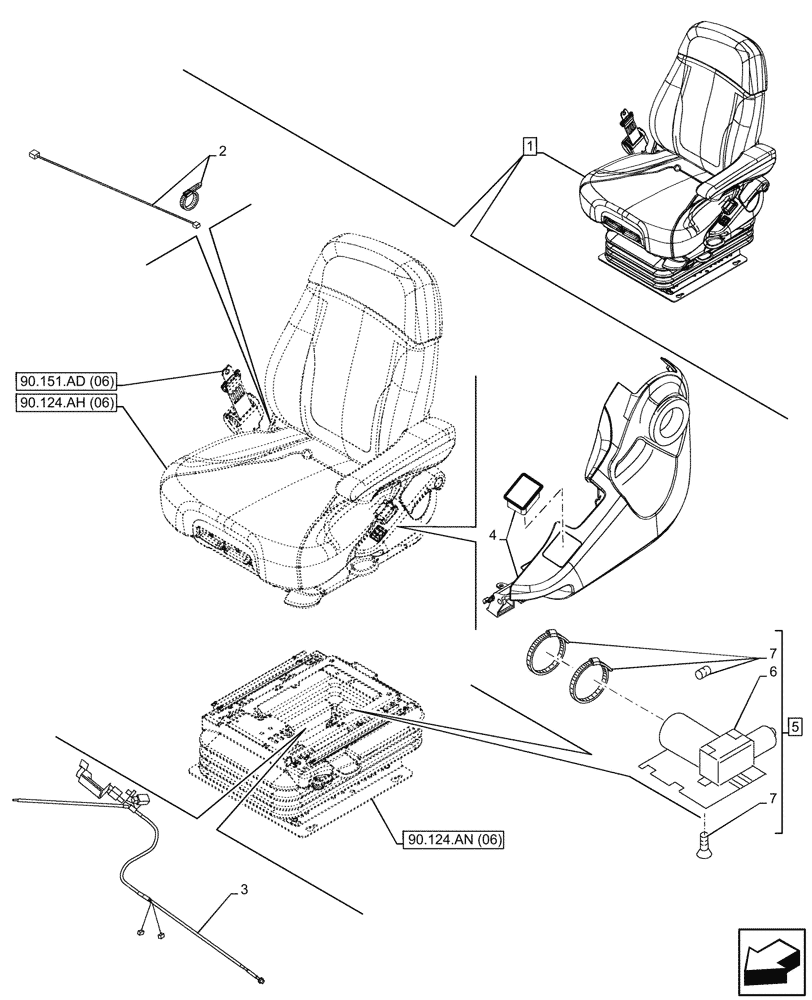 2
1
90.151.AD (06)
90.124.AH (06)
4
7
6
5
7
90.124.AN (06)
3