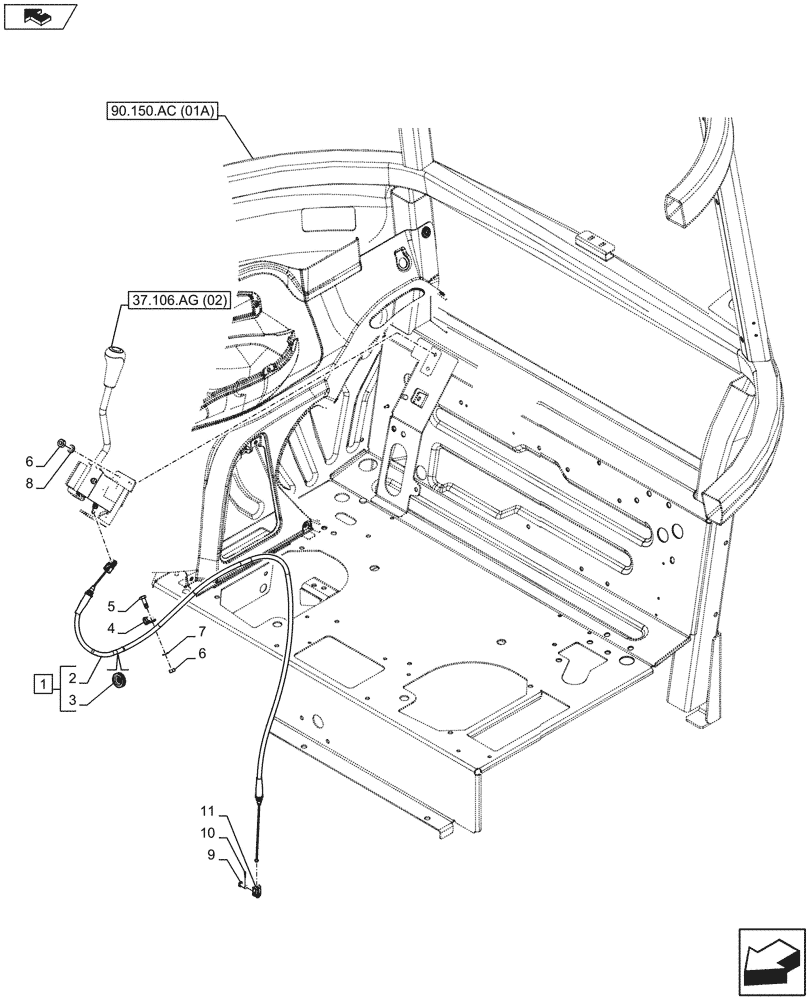 90.150.AC (01A)

37.106.AG (02)

6
8
5
4
7
6
1
2
3
11
10
9