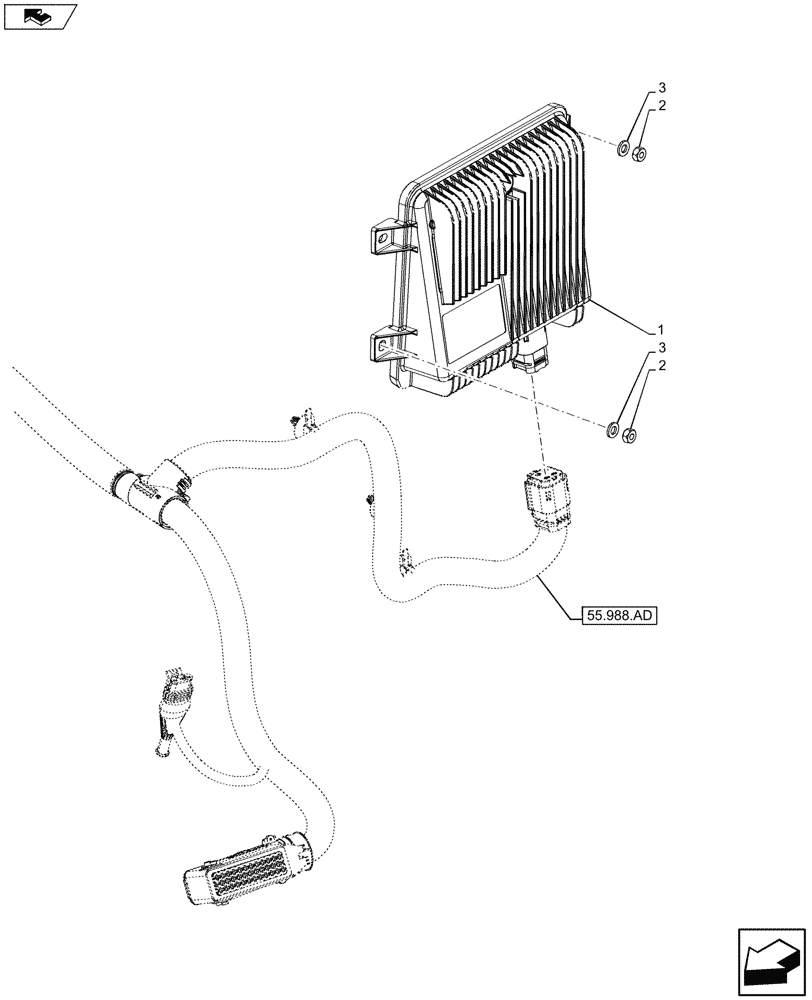 3
2
1
3
2
55.988.AD