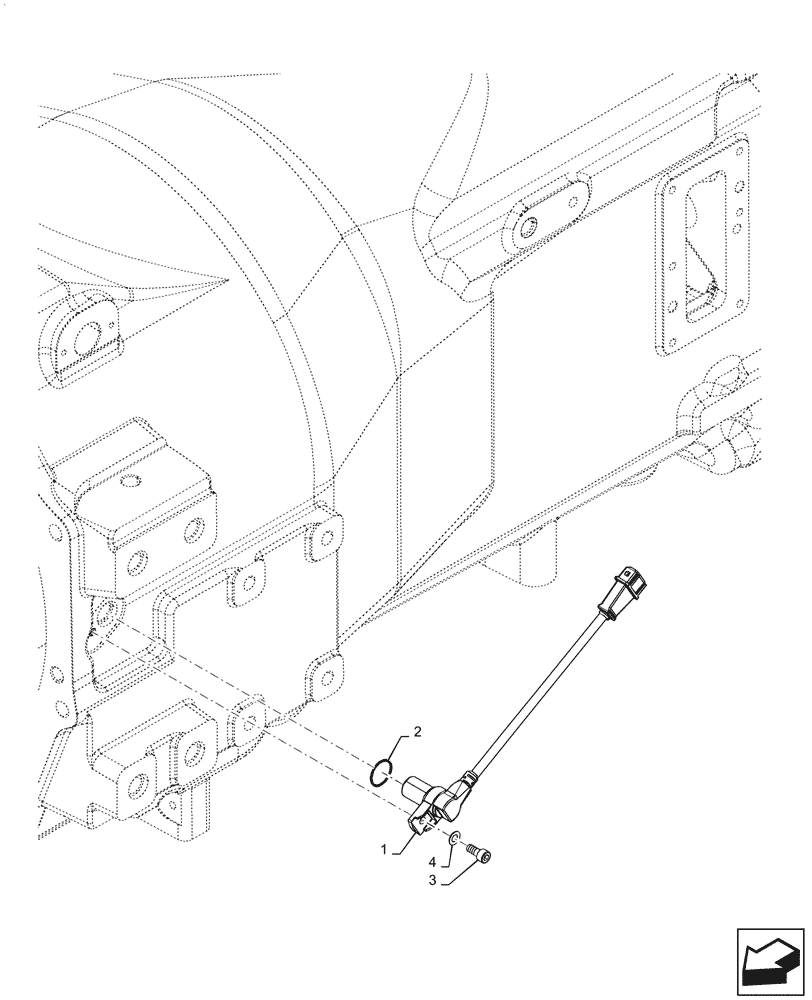 2
1
4
3