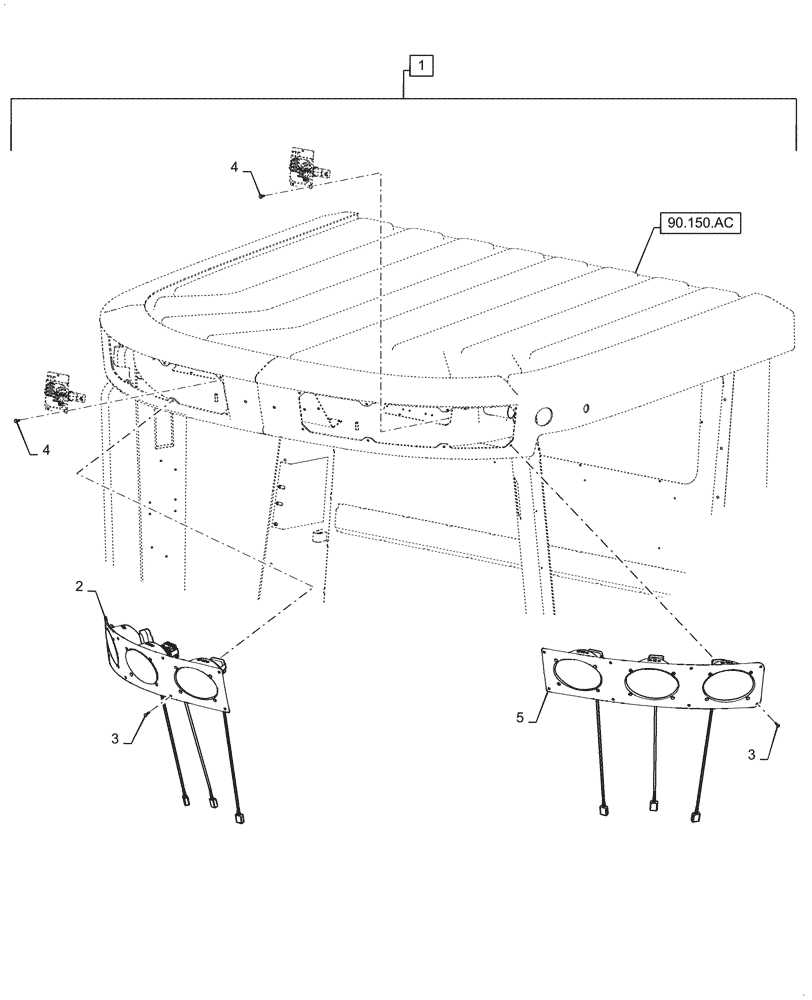 1

4

90.150.AC

4

2

3

5

3