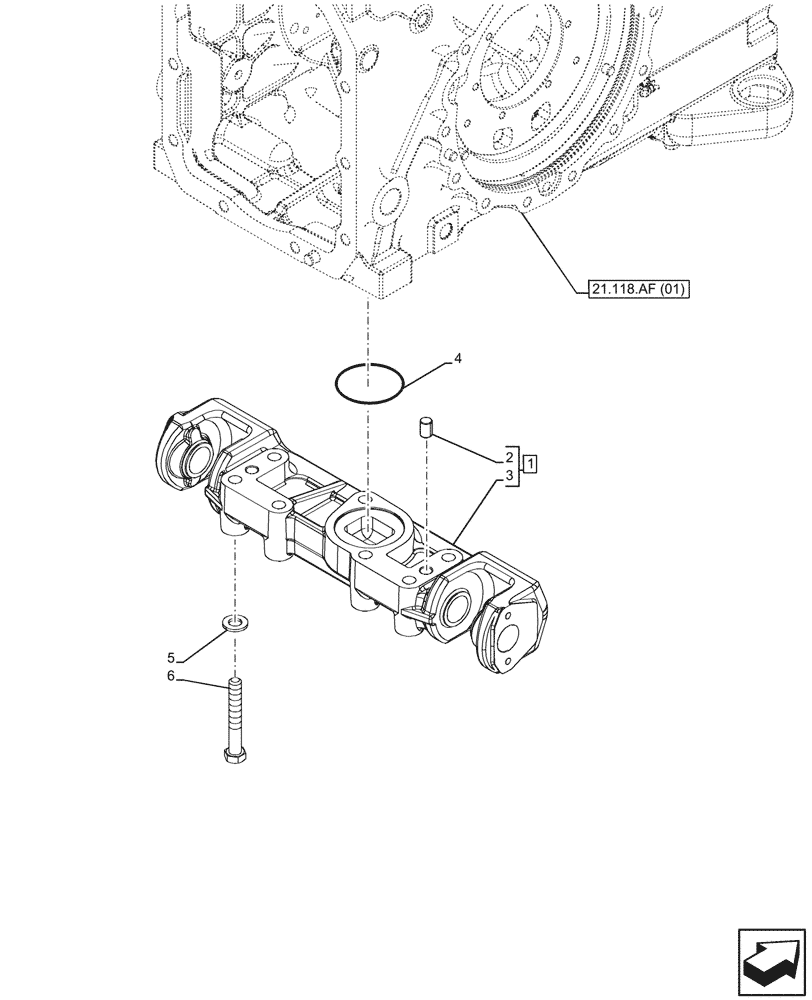 21.118.AF (01)

4

2
3
1

5
6