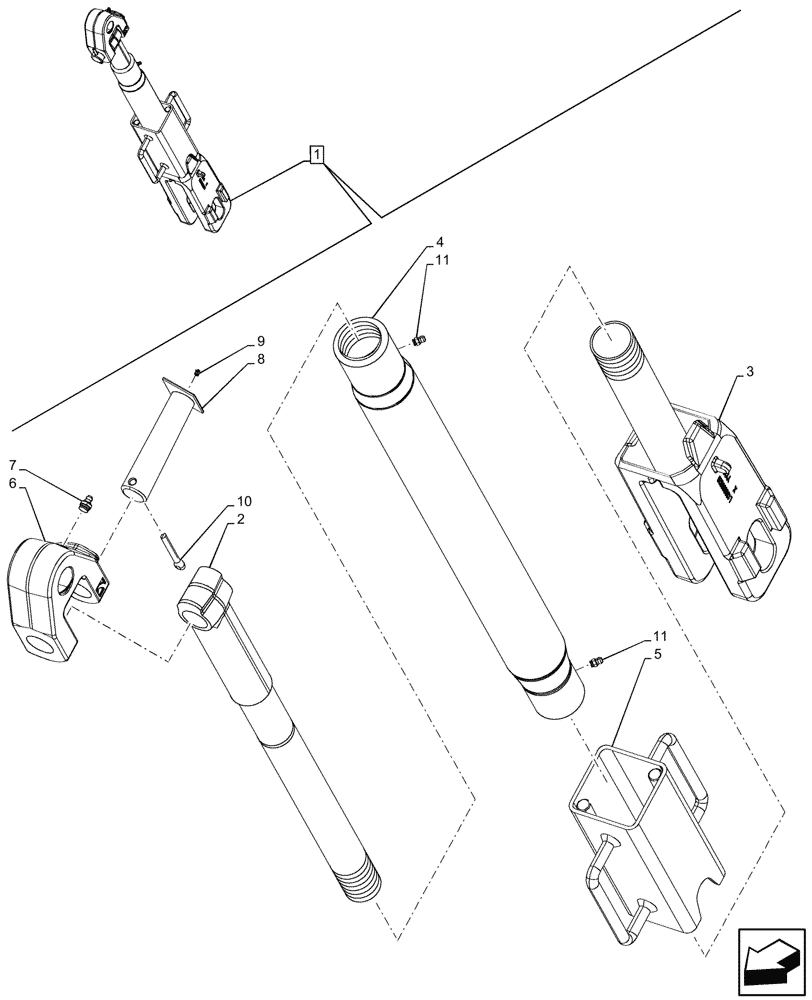 1
4
11
9
8
3
7
6
10
2
11
5