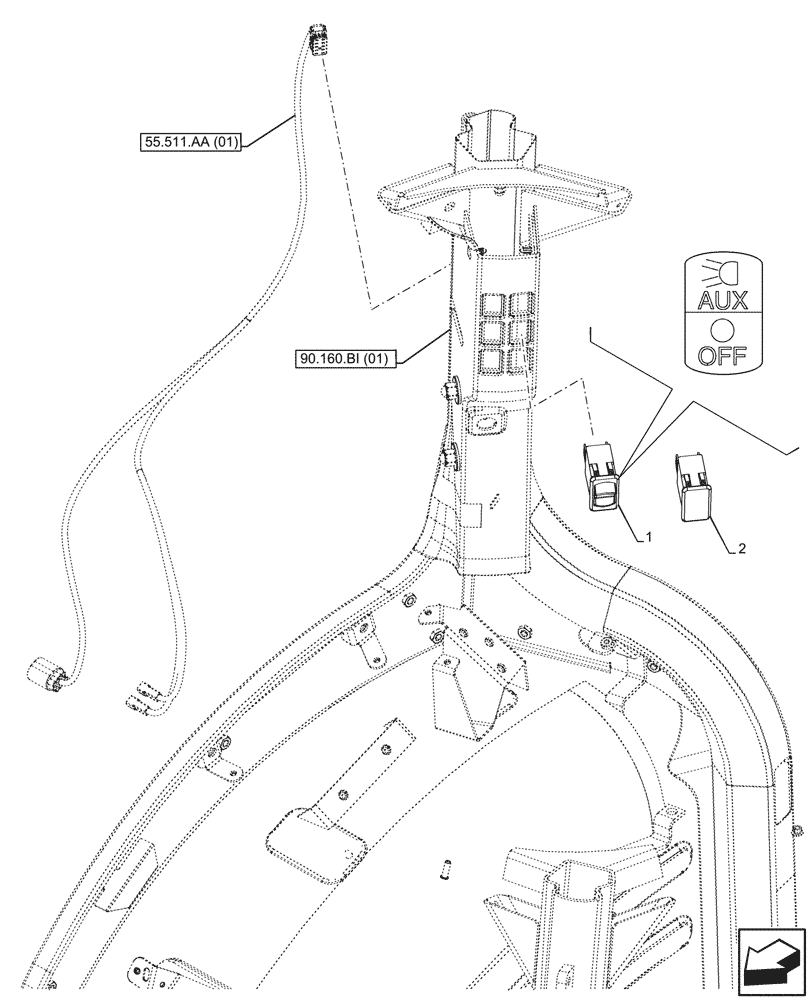 55.511.AA (01)

90.160.BI (01)

AUX

OFF

1

2