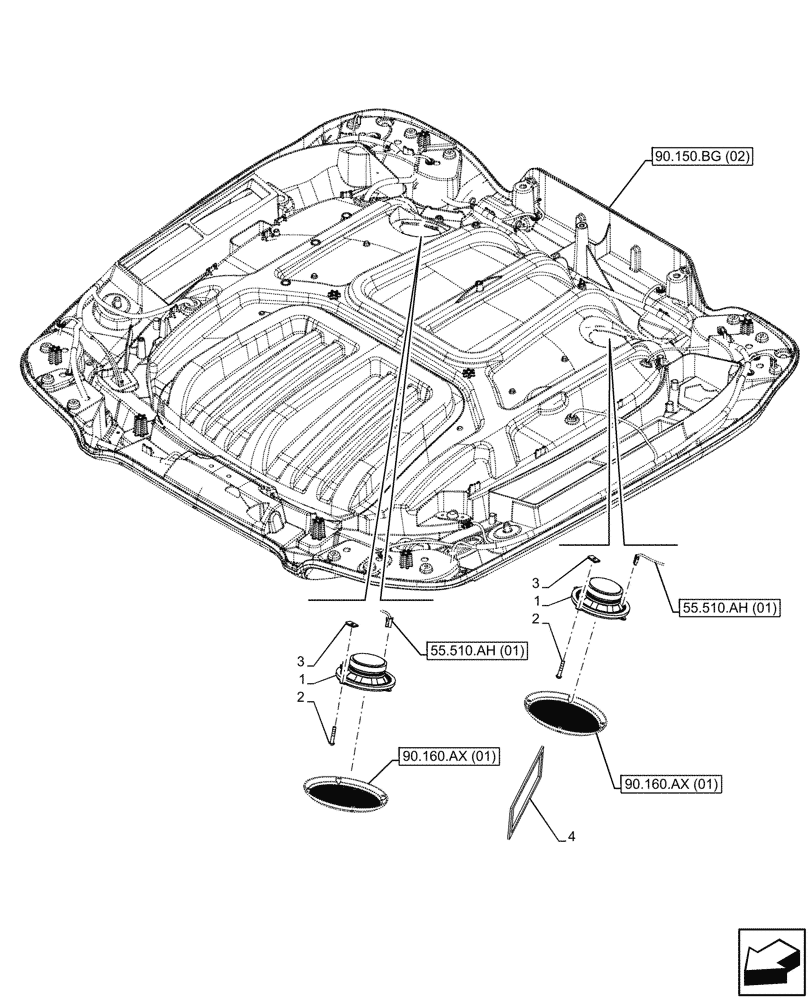 90.150.BG (02)

3
1
2
55.510.AH (01)

3
1
2
55.510.AH (01)

90.160.AX (01)

90.160.AX (01)

4