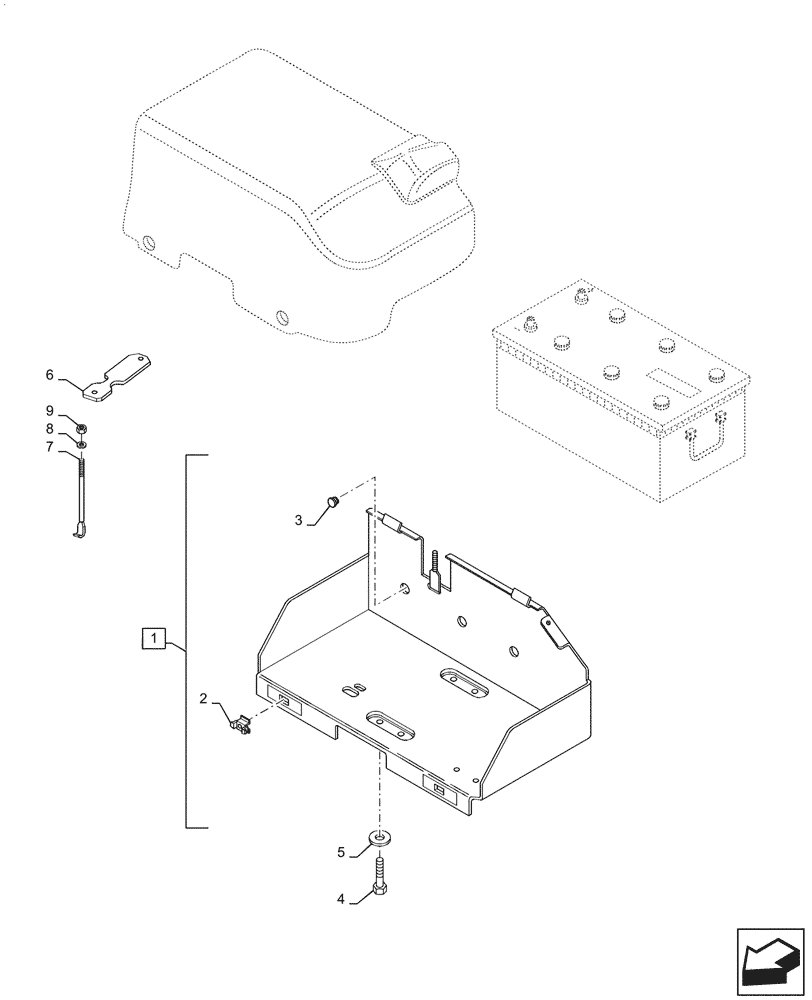 6
9
8
7
3
1
2
5
4