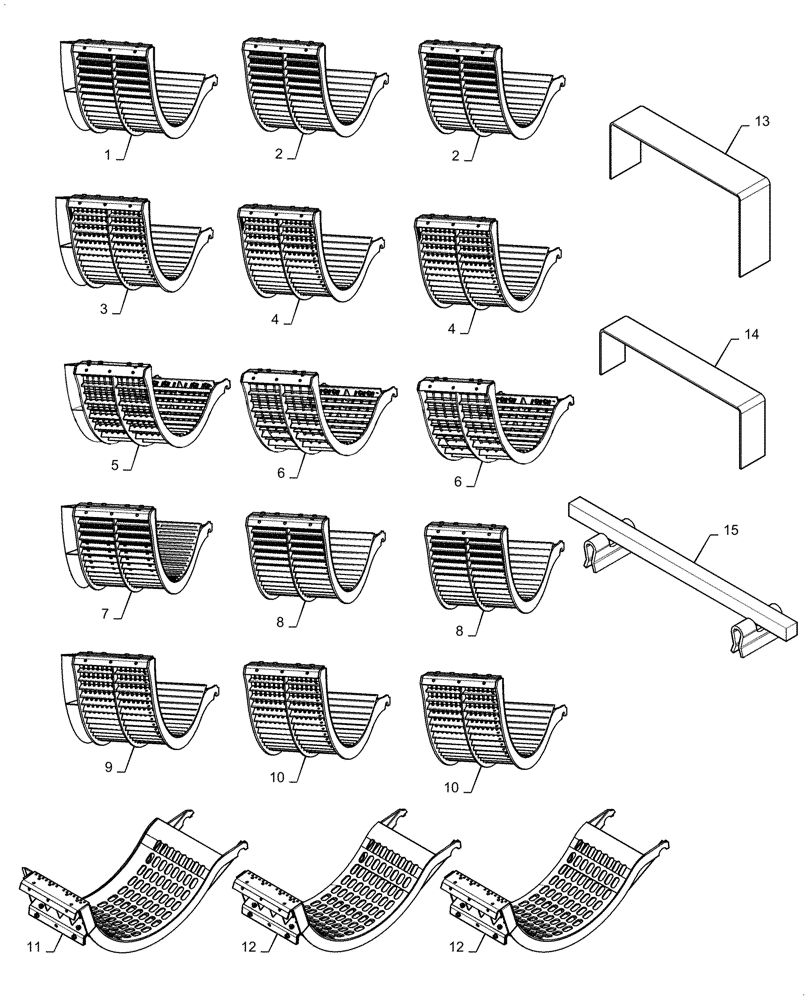 1
2
2
13
3
4
4
14
5
6
6
15
7
8
8
9
10
10
11
12
12