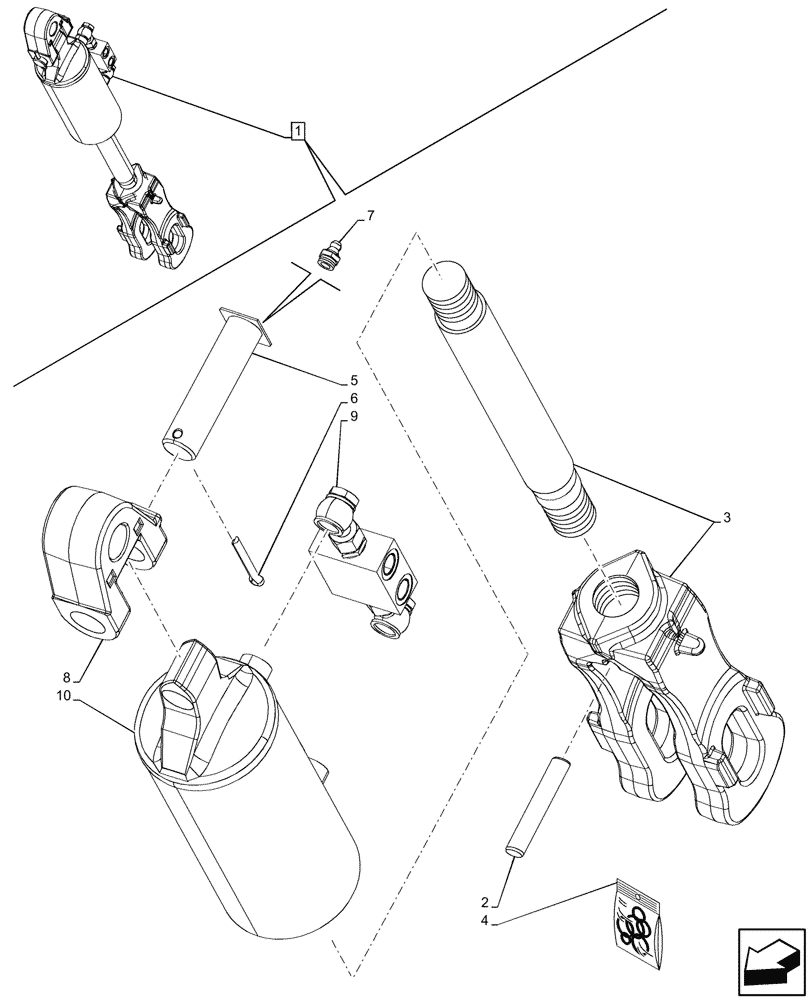 1
7
5
6
9
3
8
10
2
4