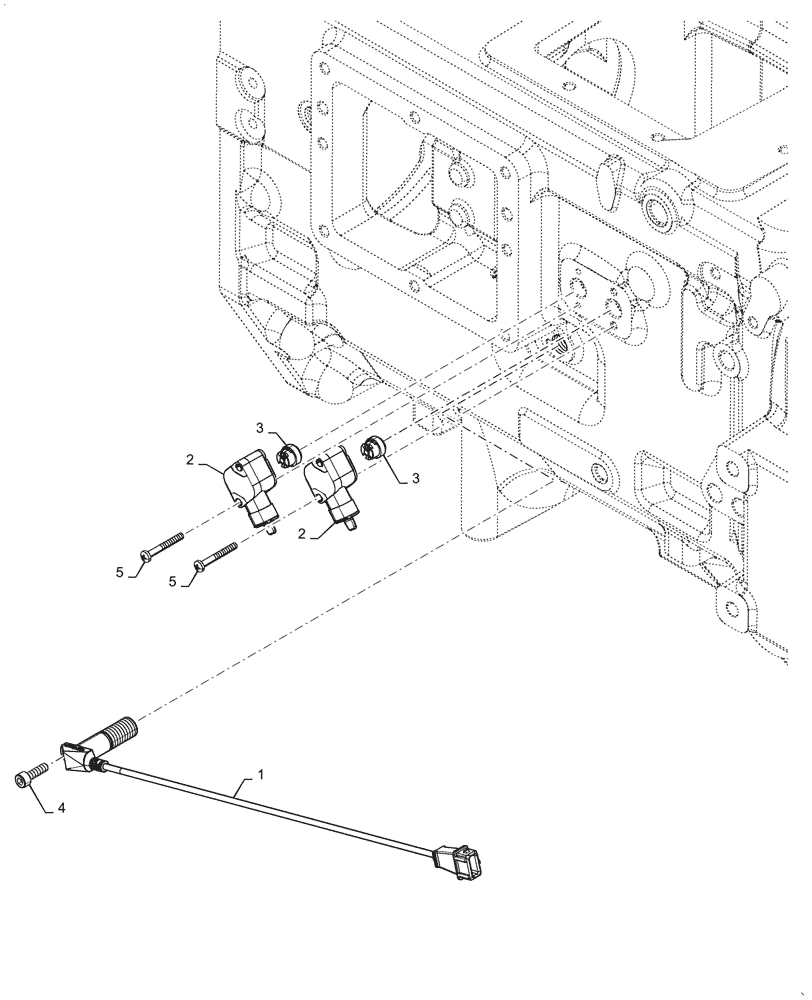 3
2
3
2
5
5
1
4