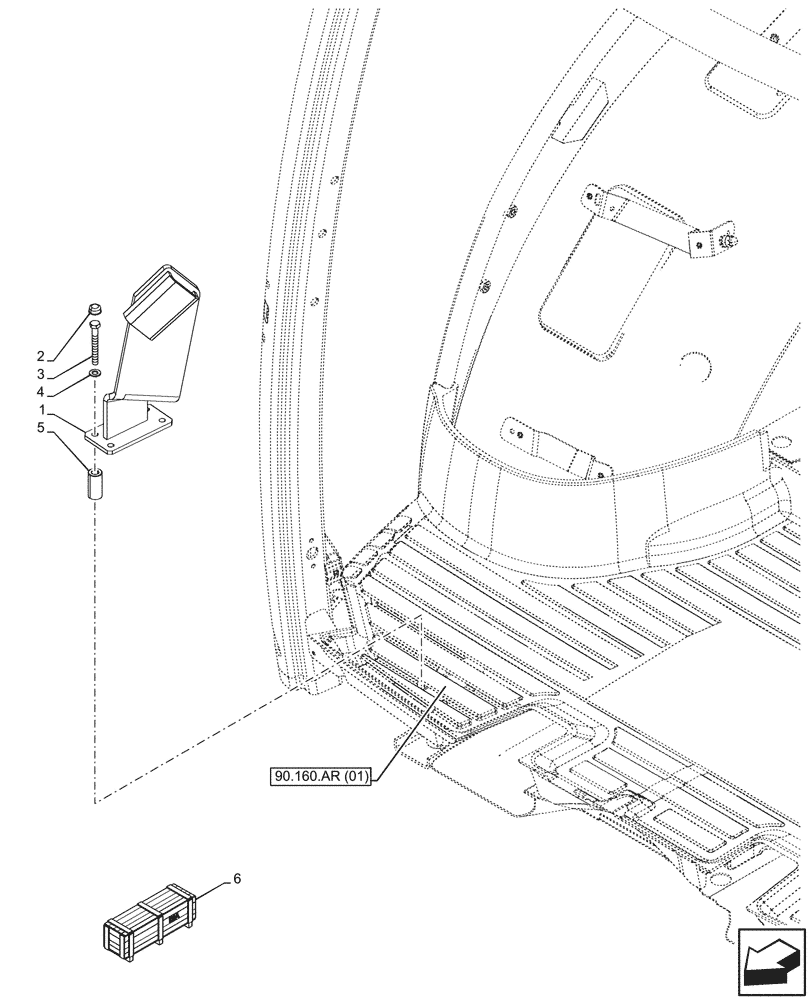 2
3
4
1
5
90.160.AR (01)
6