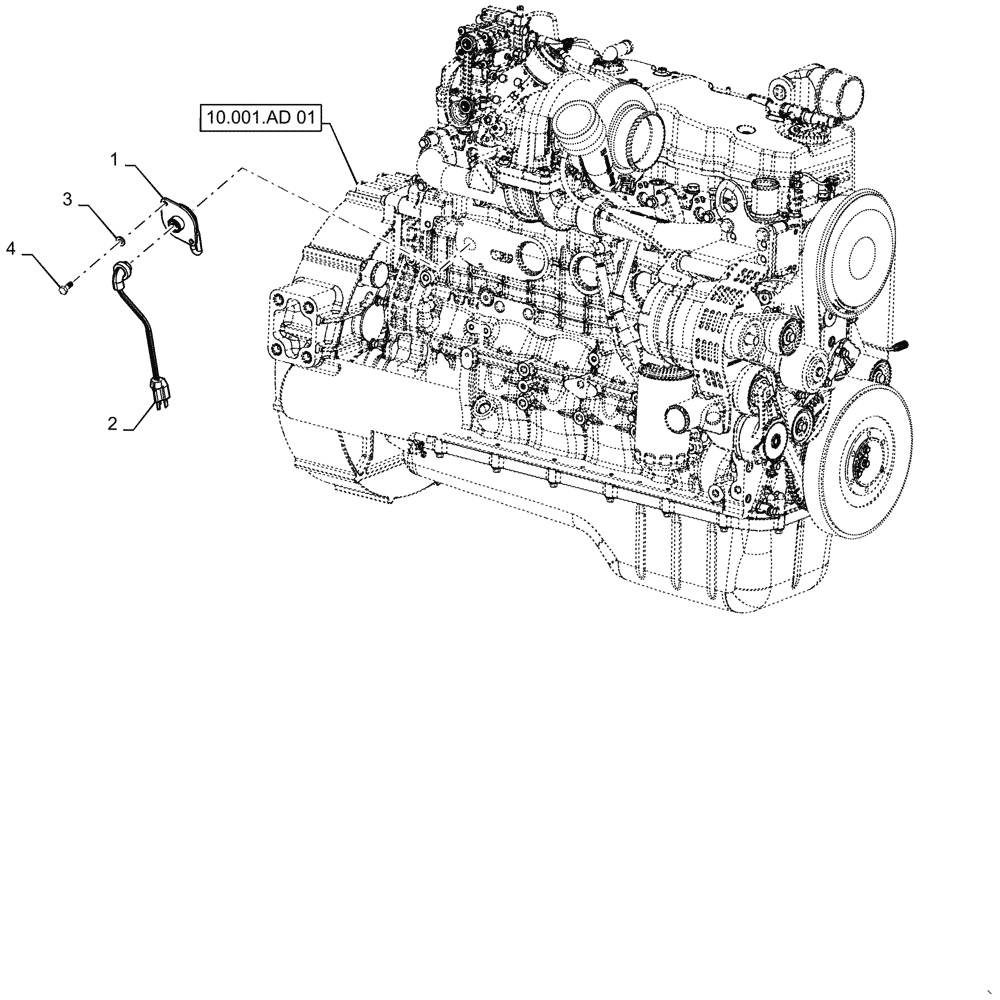 10.001.AD 01
1
3
4
2