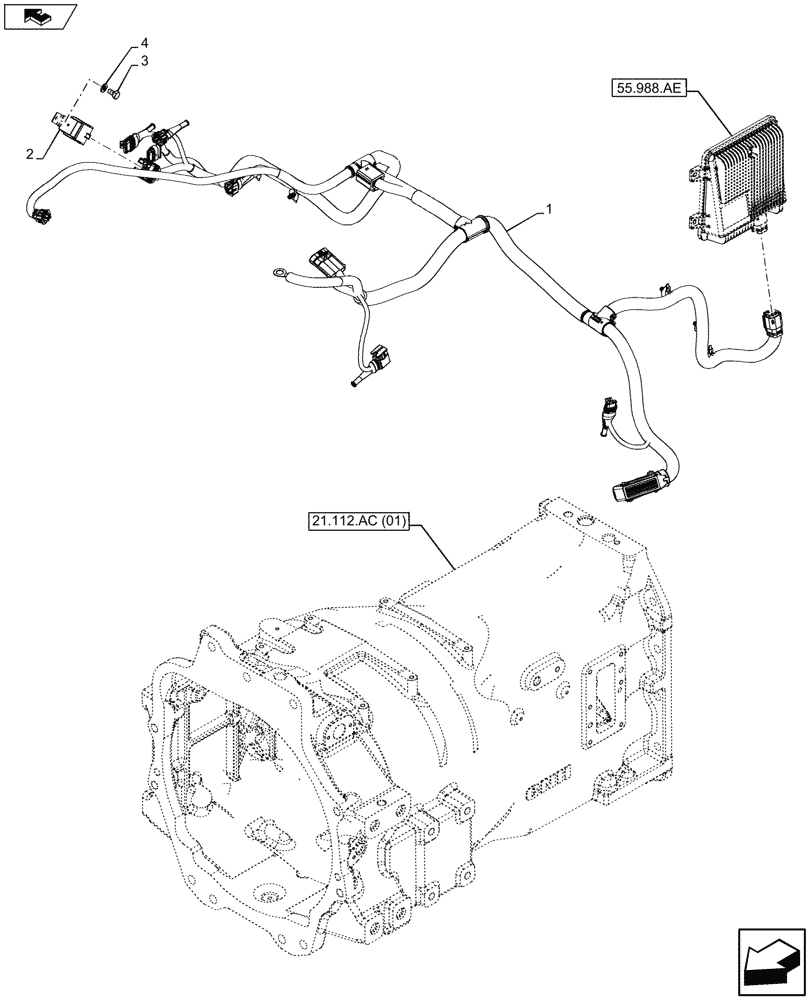 4
3
2
55.988.AE
1
21.112.AC (01)