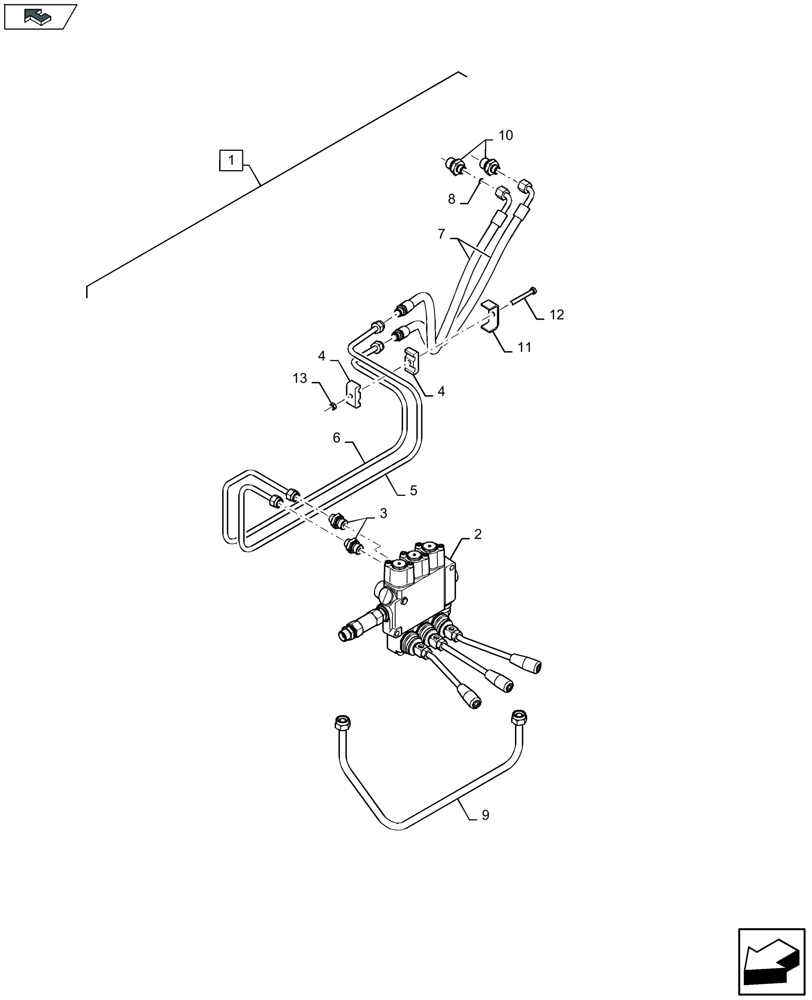 1
10
8
7
12
11
4
13
4
6
5
3
2
9