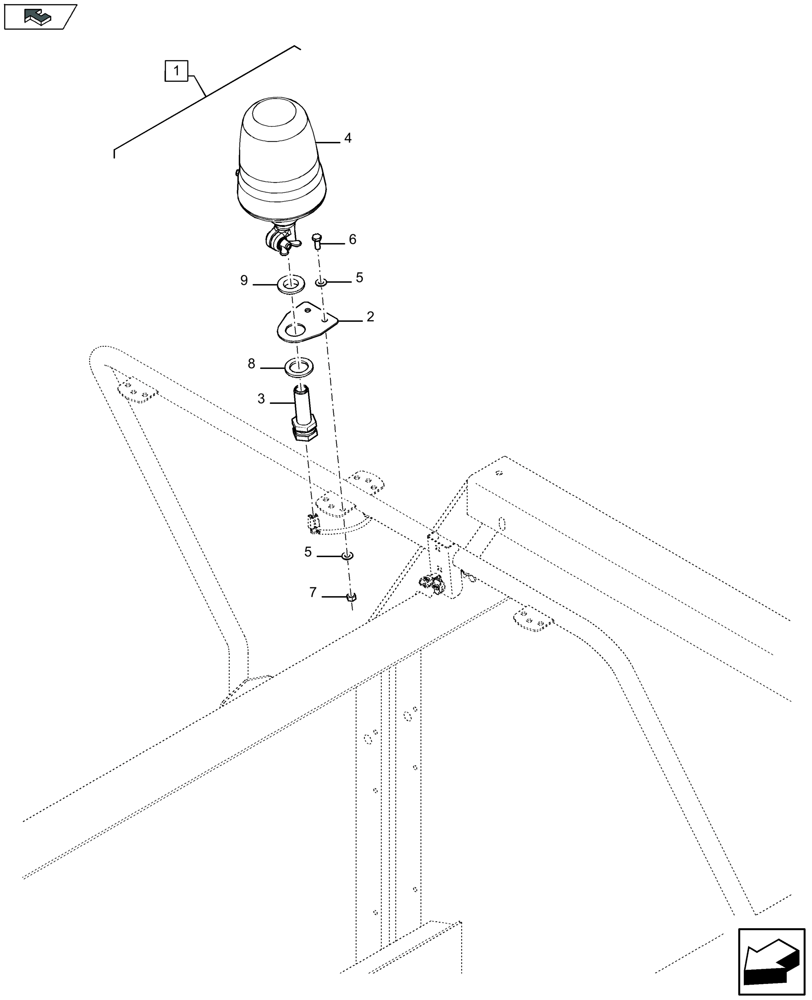 1
4
6
9
5
2
8
3
5
7